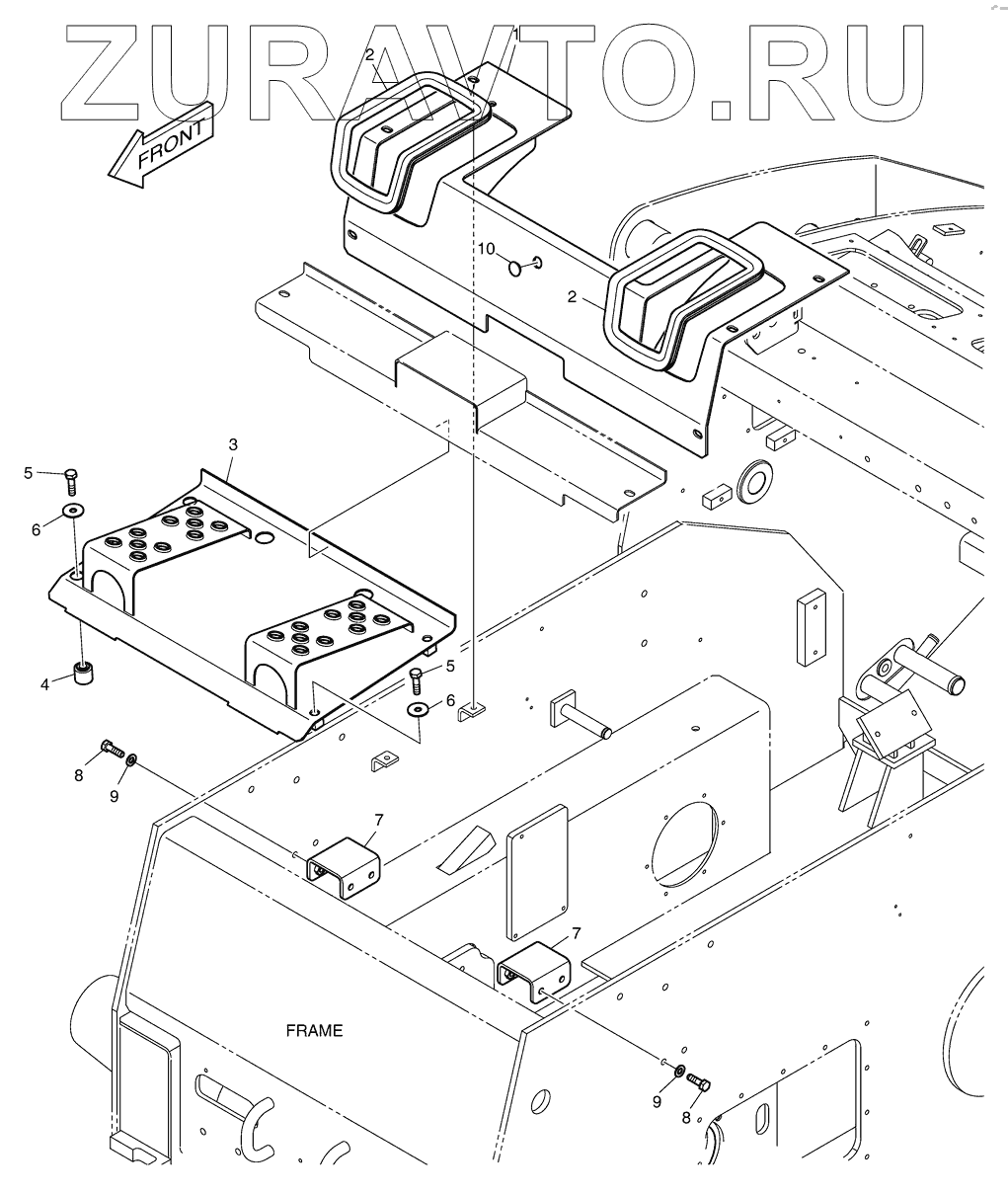 ZURAVTO.RU

FRONT

1
2
10
2
3
5
6
4
5
6
8
9
7
7
FRAME
9
8