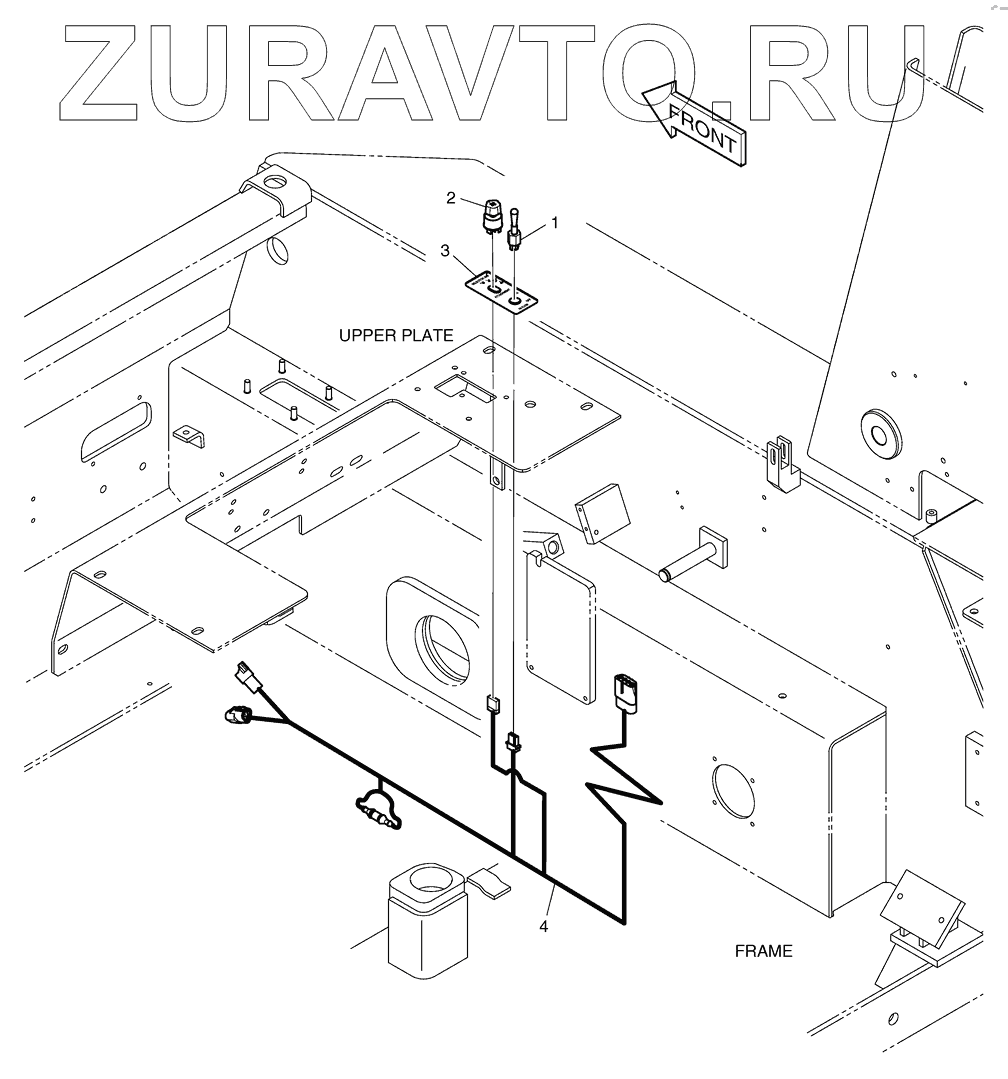 ZURAVTO.RU

FRONT

2

1

3

UPPER PLATE

4

FRAME