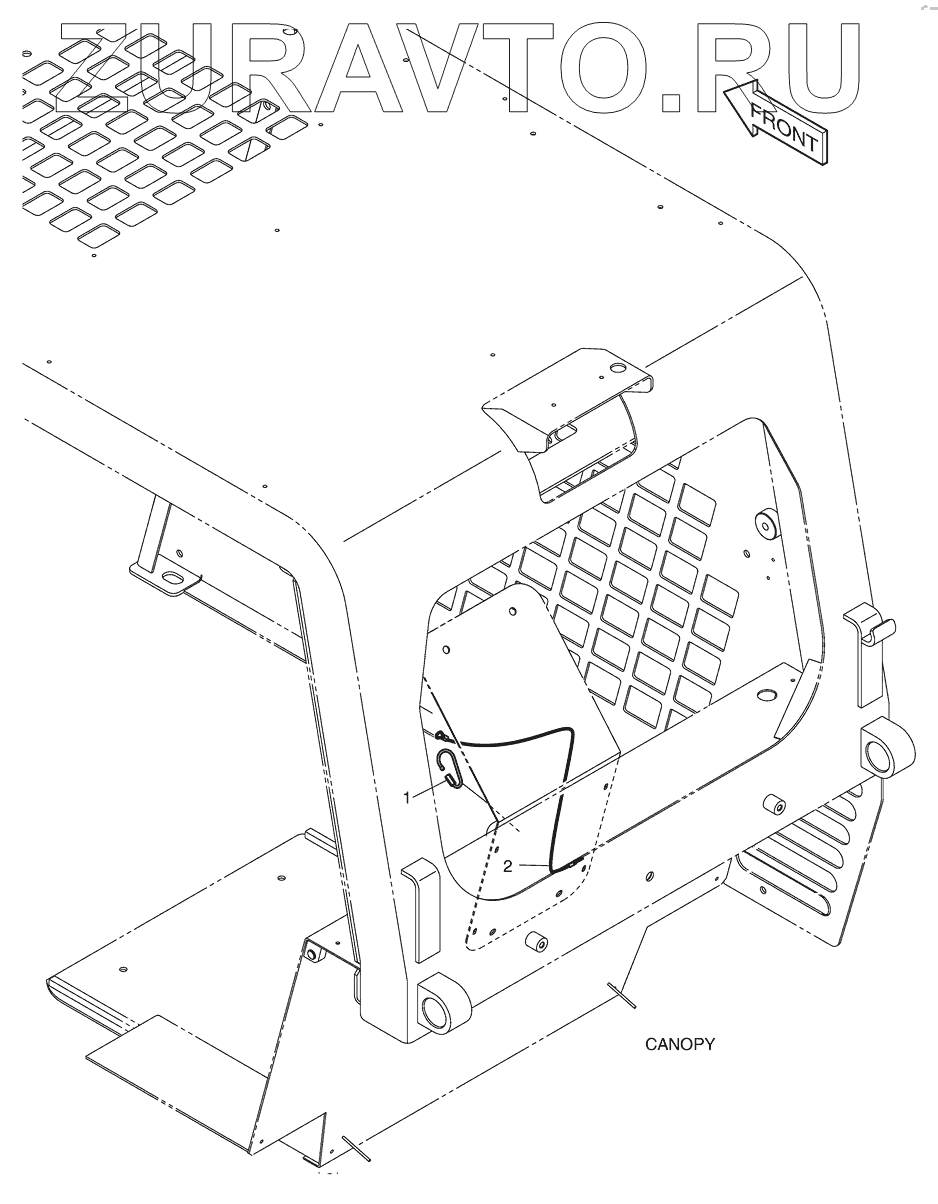 ZURAVTO.RU

FRONT

1

2

CANOPY