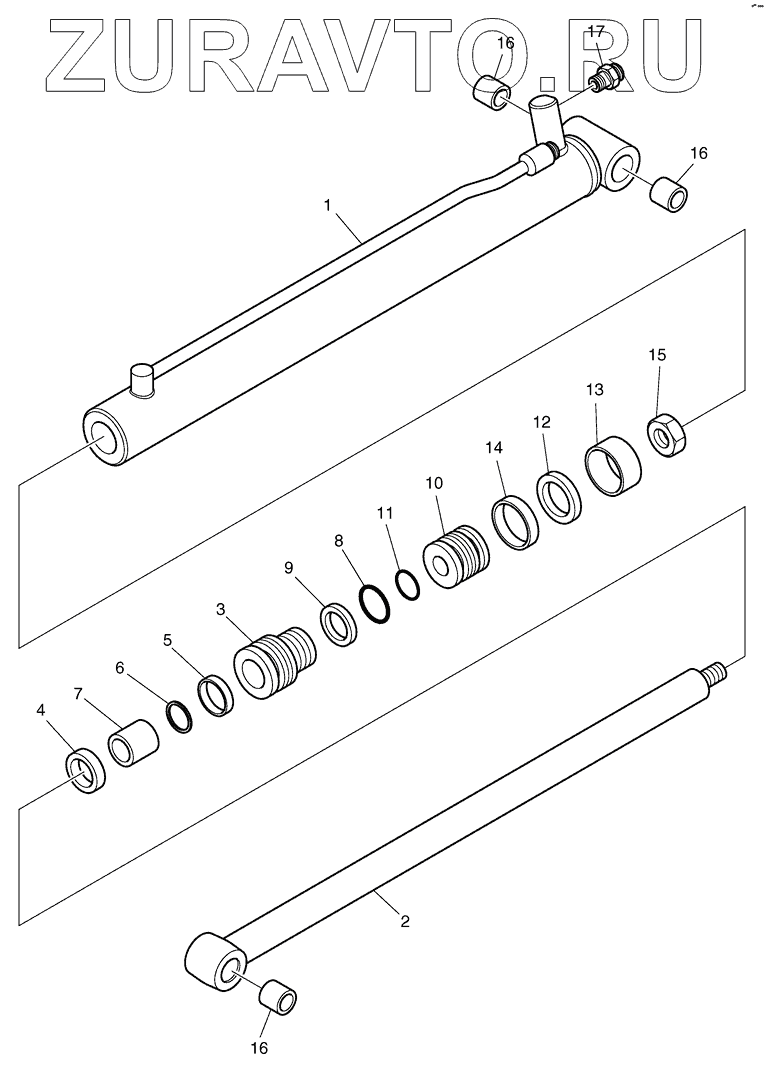 ZURAVTO.RU

16
17
16
1
15
13
12
14
10
11
8
9
3
5
6
7
4
2
16