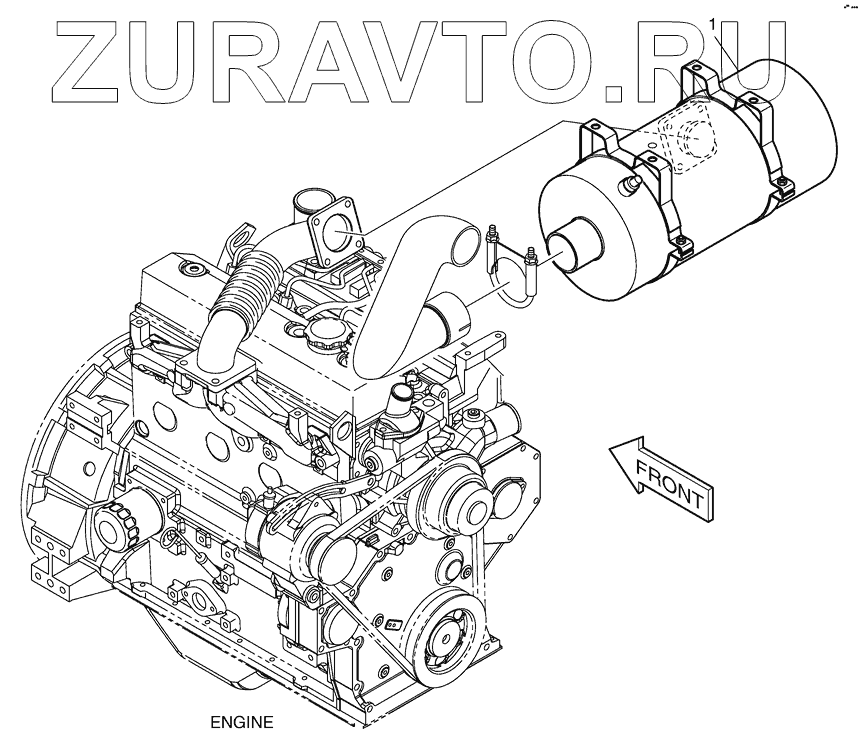 ZURAVTO.RU

1

FRONT

ENGINE