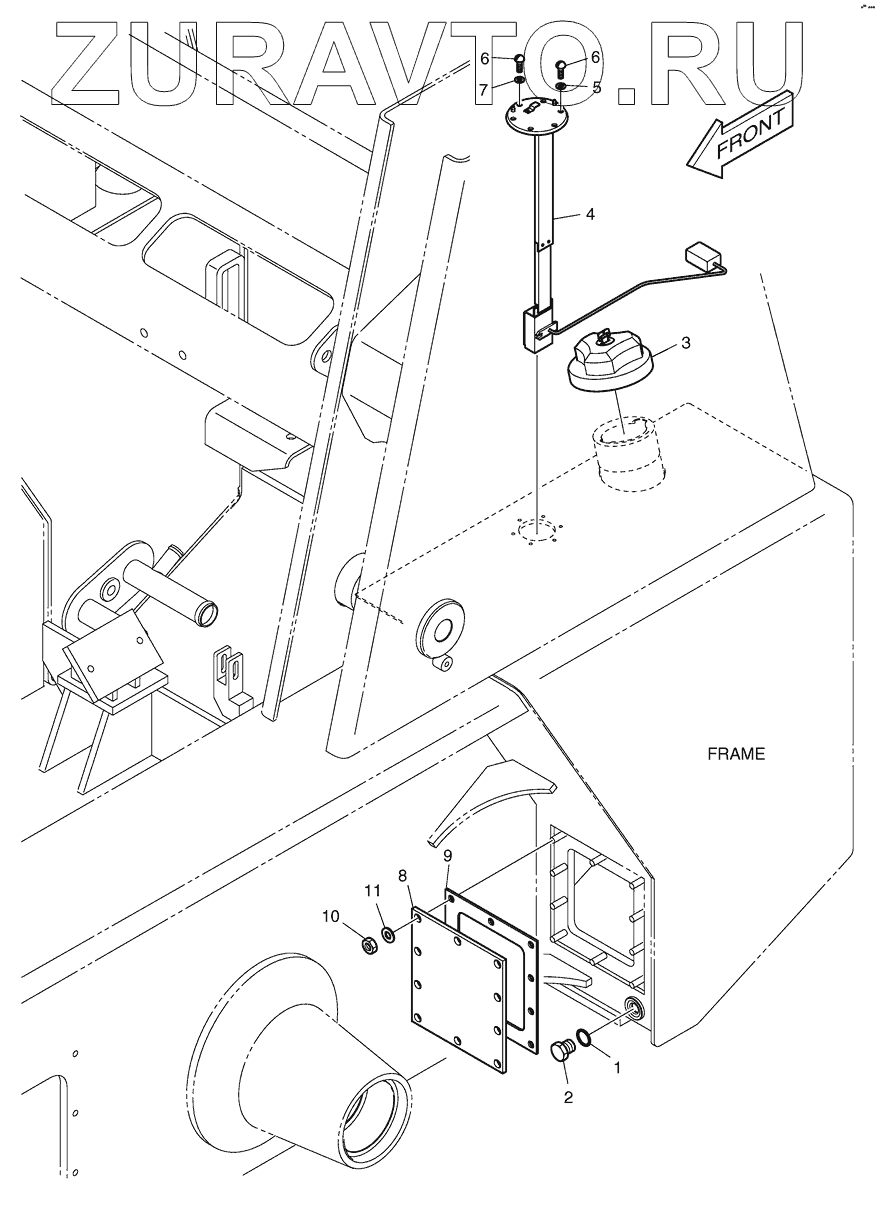 ZURAVTO.RU

6
6
7
5
FRONT
4
3
FRAME
9
8
11
10
1
2