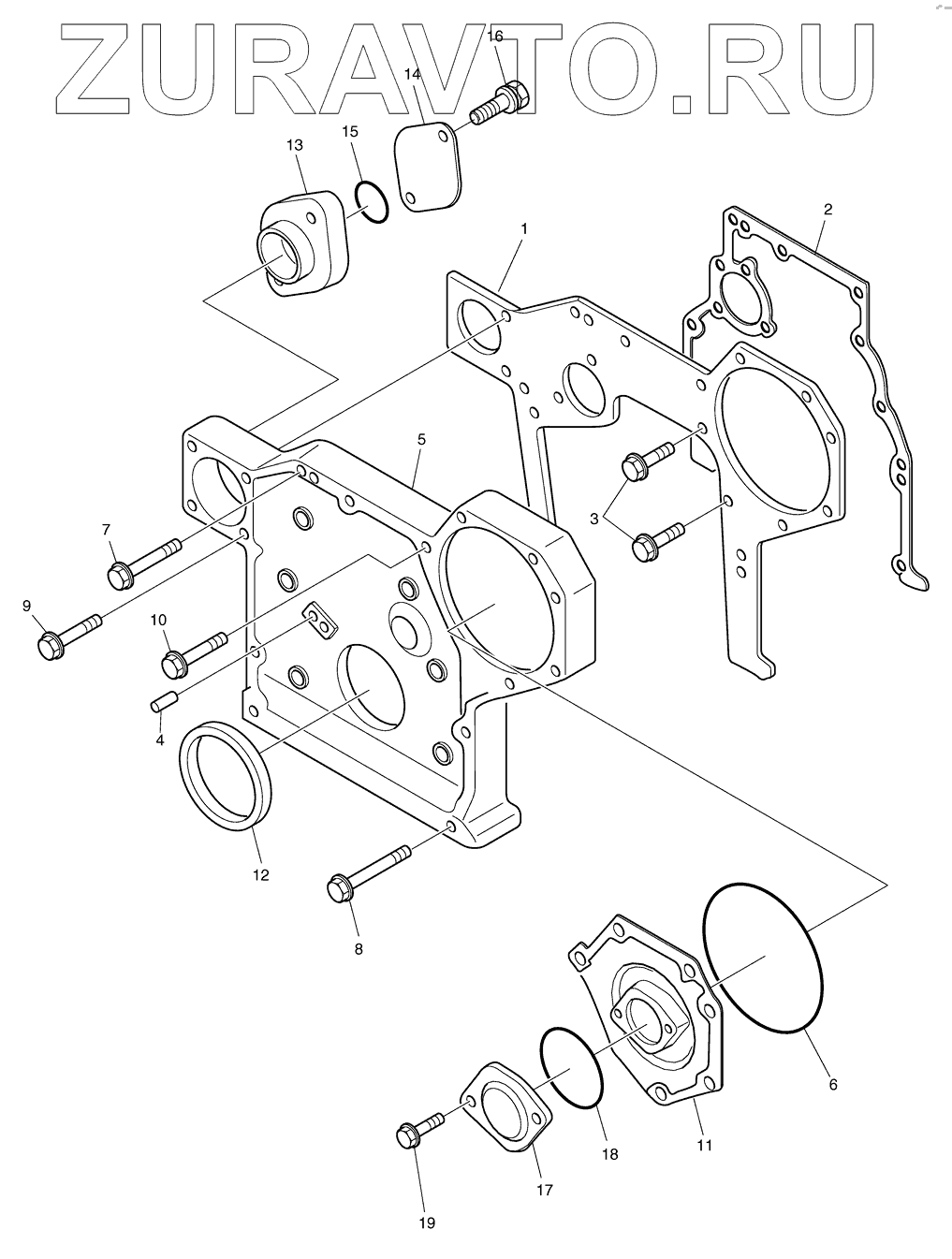 ZURAVTO.RU

16
14
15
13
1
2
5
3
7
9
10
4
12
8
6
11
18
17
19