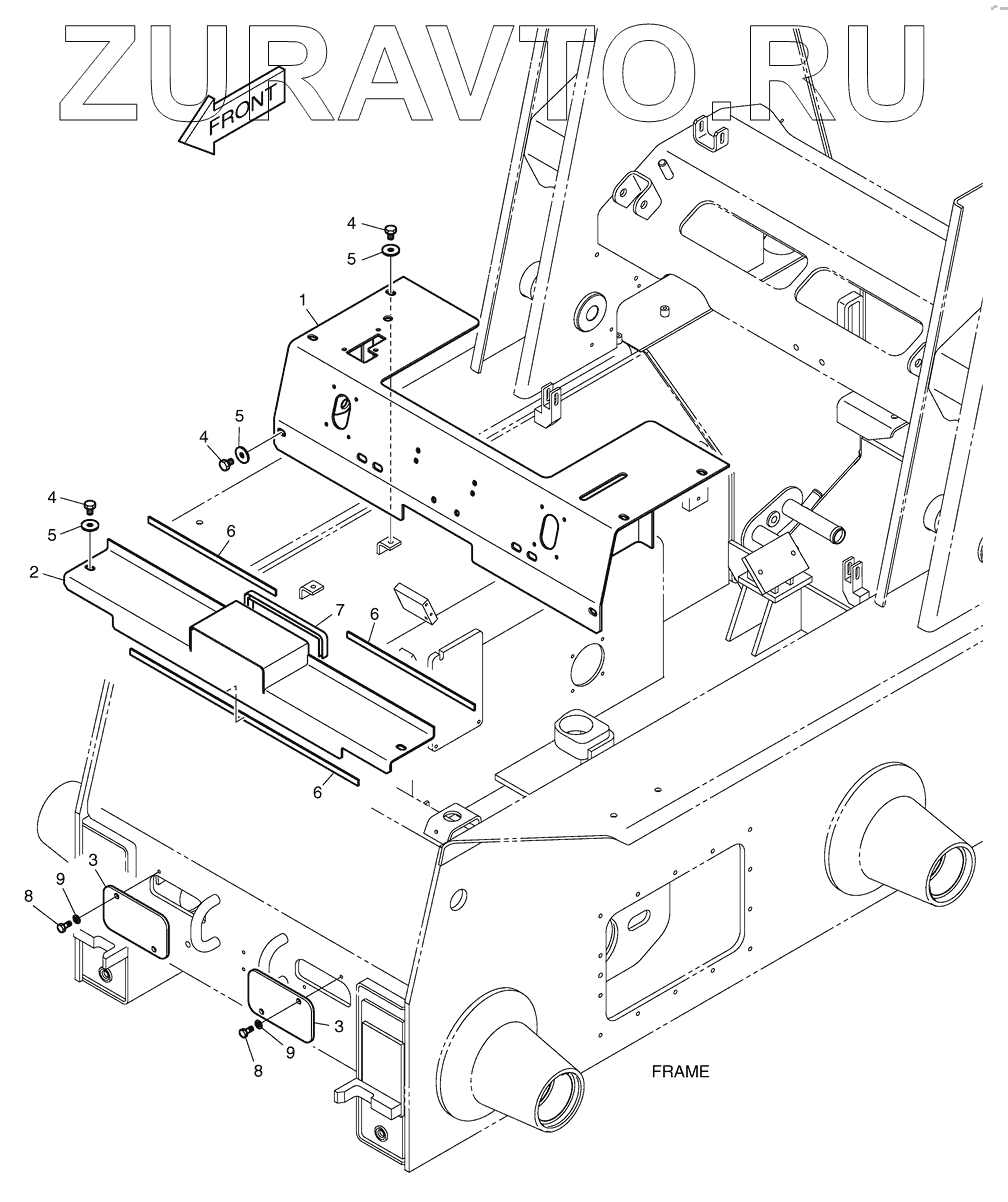 ZURAVTO.RU

FRONT

4
5
1
5
4
4
5
2
6
7
6
6
3
9
8
3
9
8

FRAME