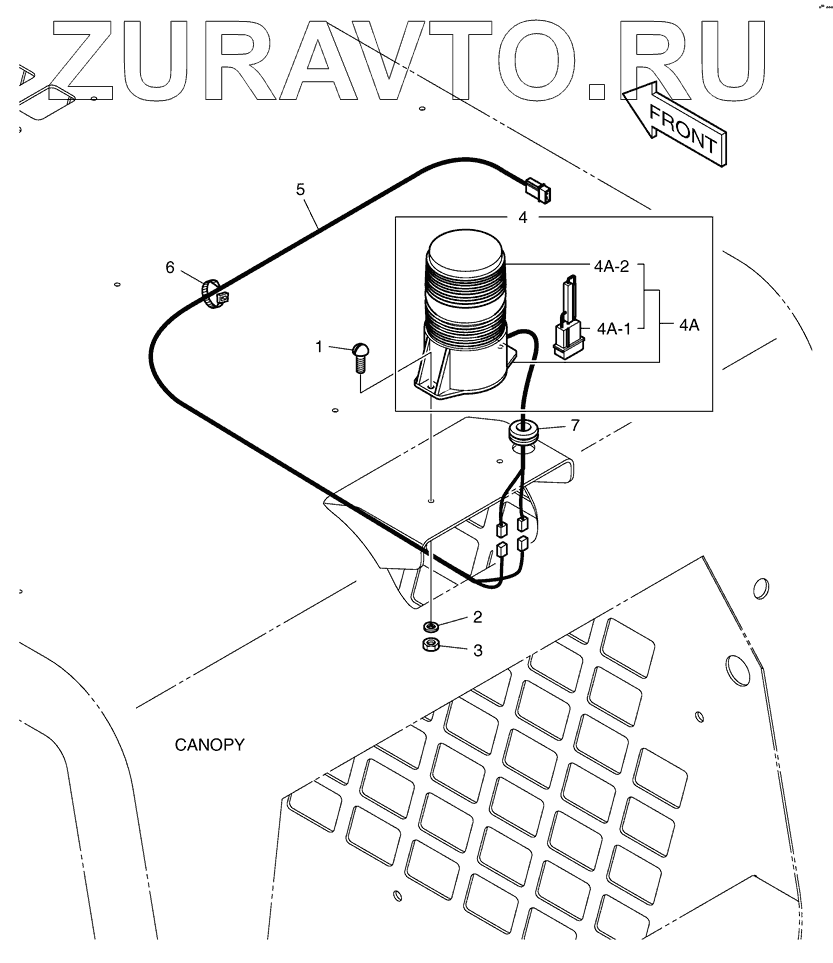 ZURAVTO.RU

FRONT

5

4

6

4A-2

4A-1

4A

1

7

2

3

CANOPY