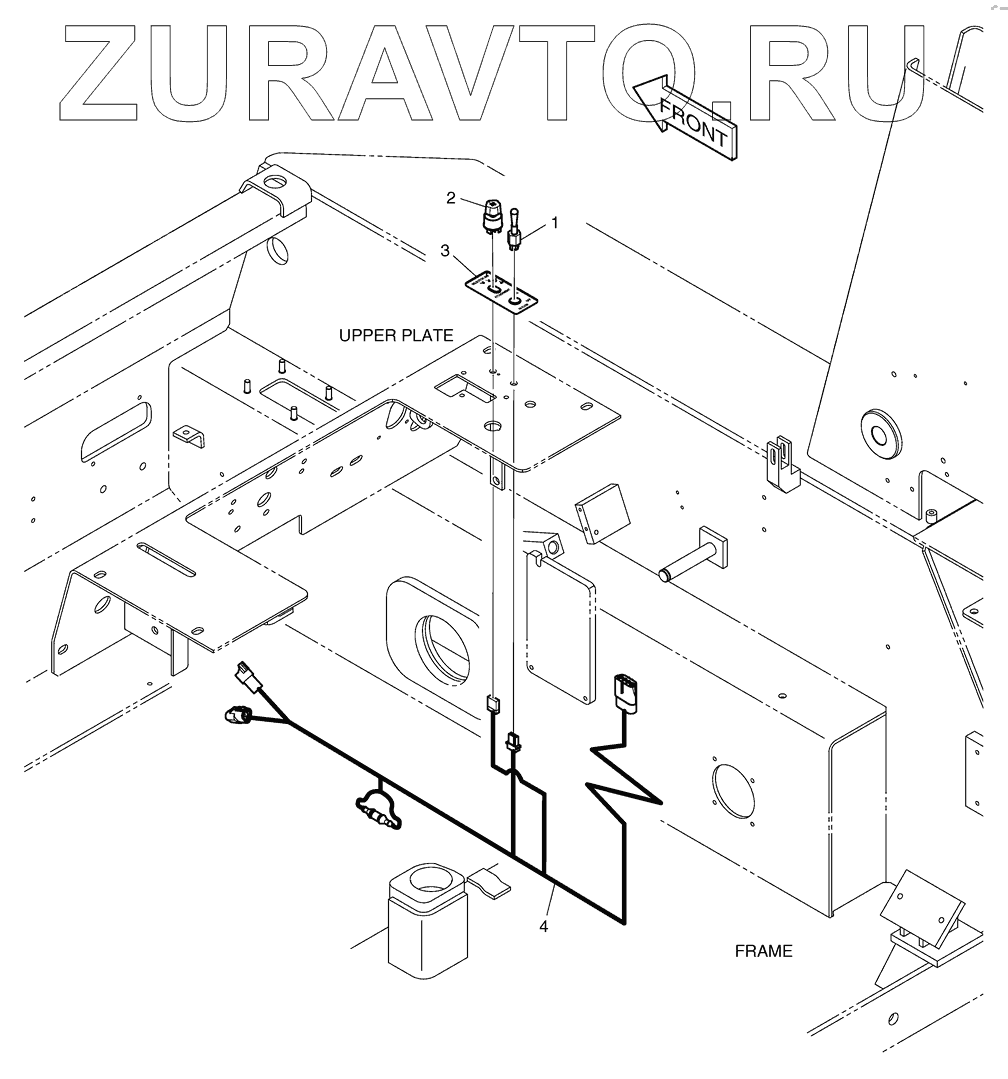 ZURAVTO.RU

FRONT

2
1
3

UPPER PLATE

4

FRAME