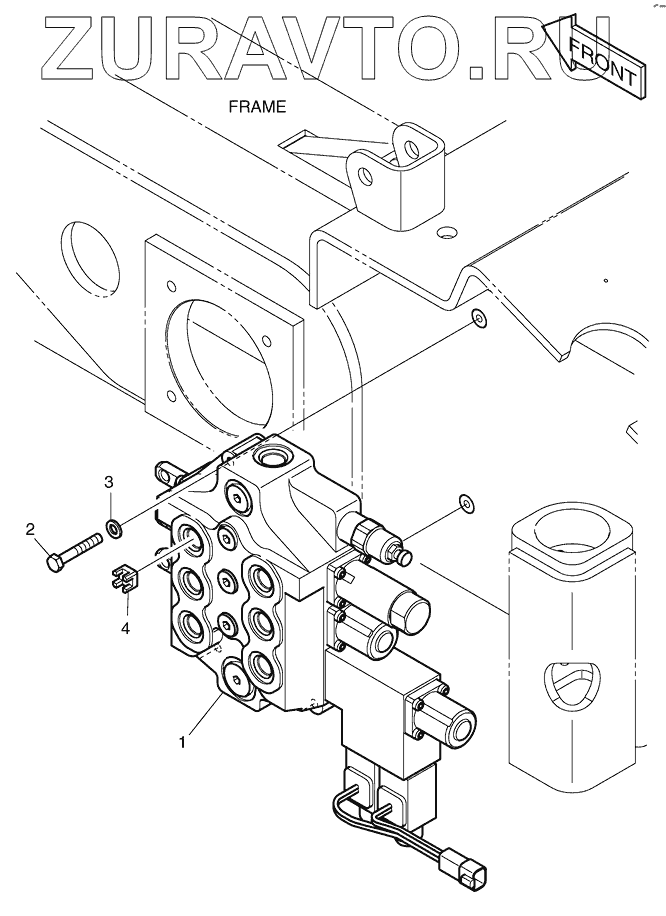 ZURAVTO.RU
FRONT
FRAME
3
2
4
1