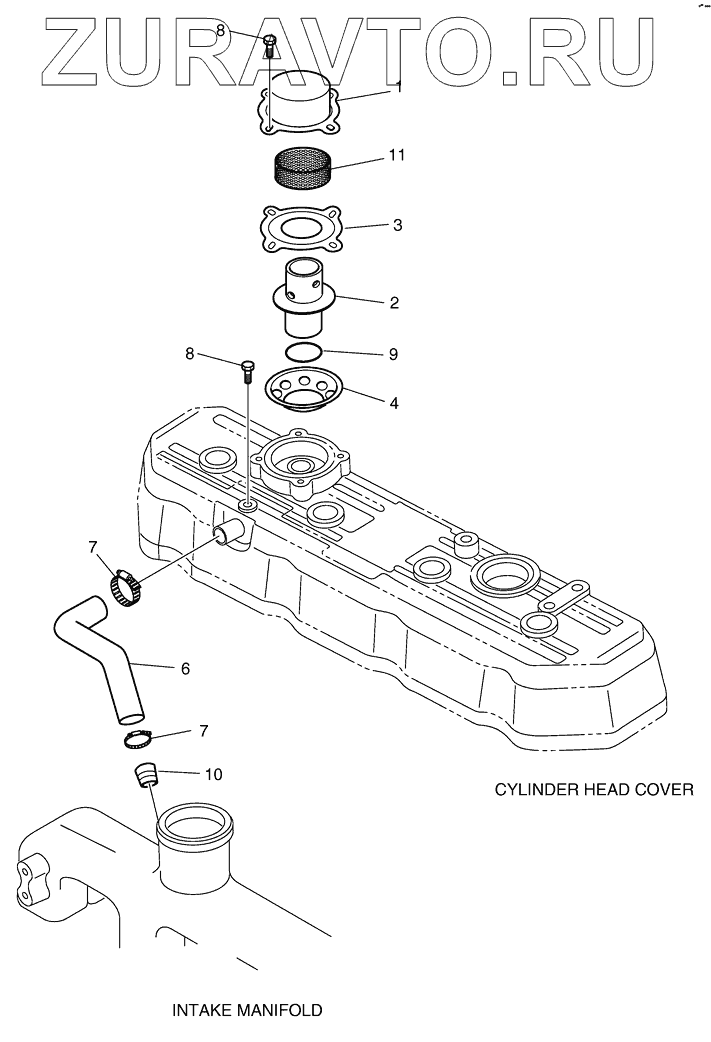 ZURAVTO.RU

8
1
11
3
2
8
9
4
7
6
7
10

CYLINDER HEAD COVER

INTAKE MANIFOLD