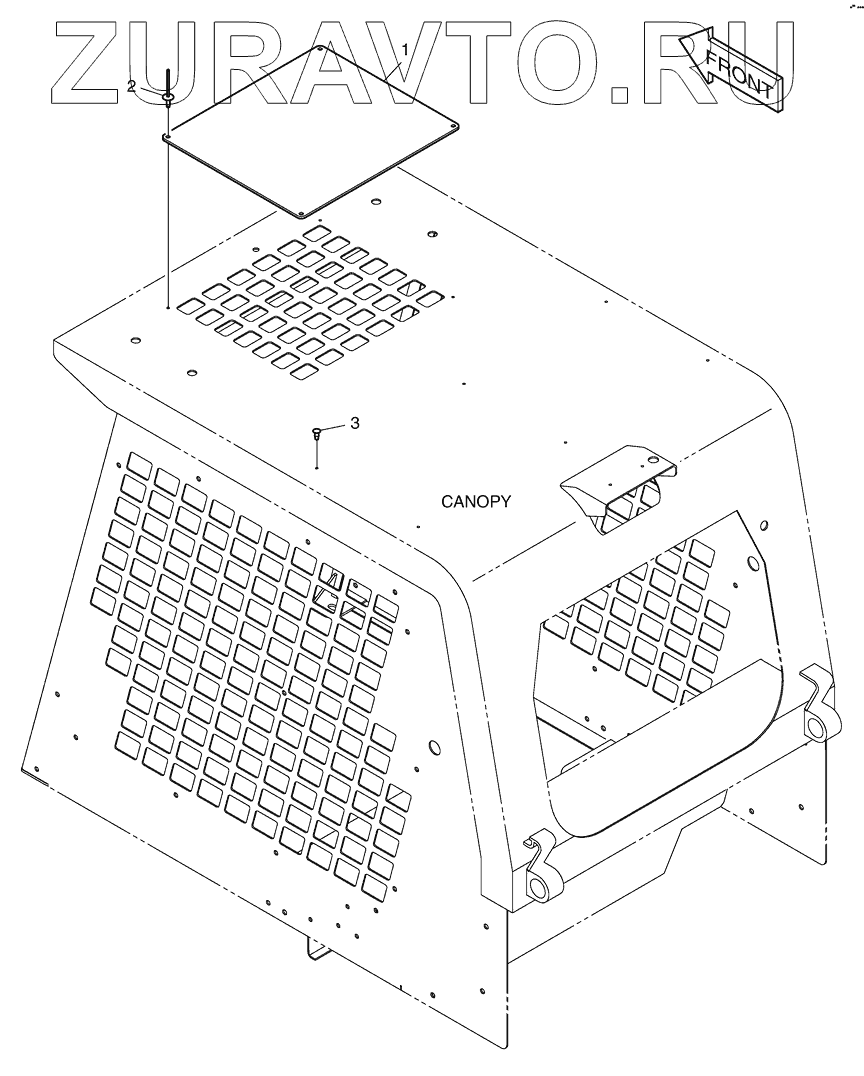 ZURAVTO.RU

FRONT

1
2
3

CANOPY