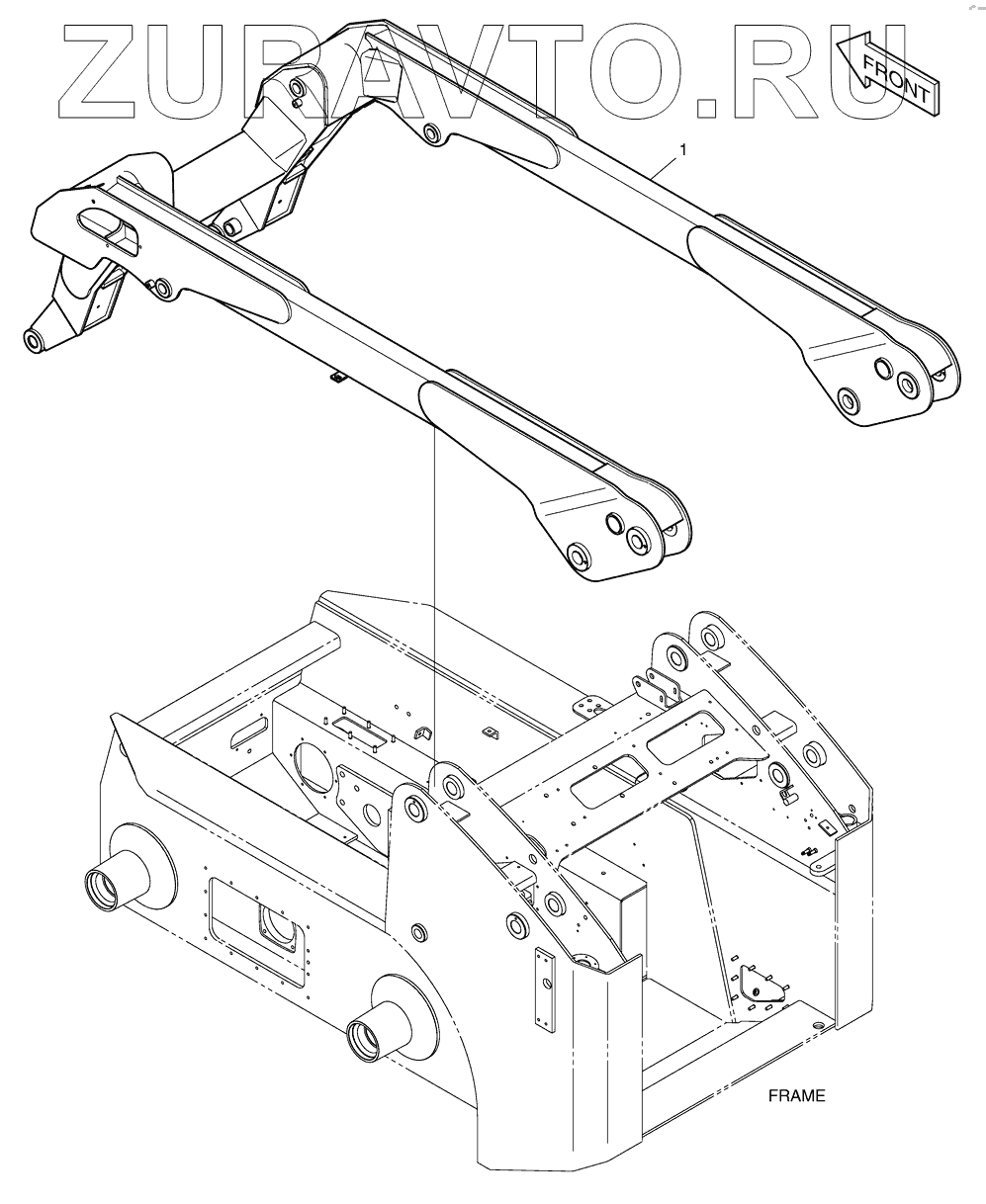 ZURAVTO.RU

FRONT

1

FRAME