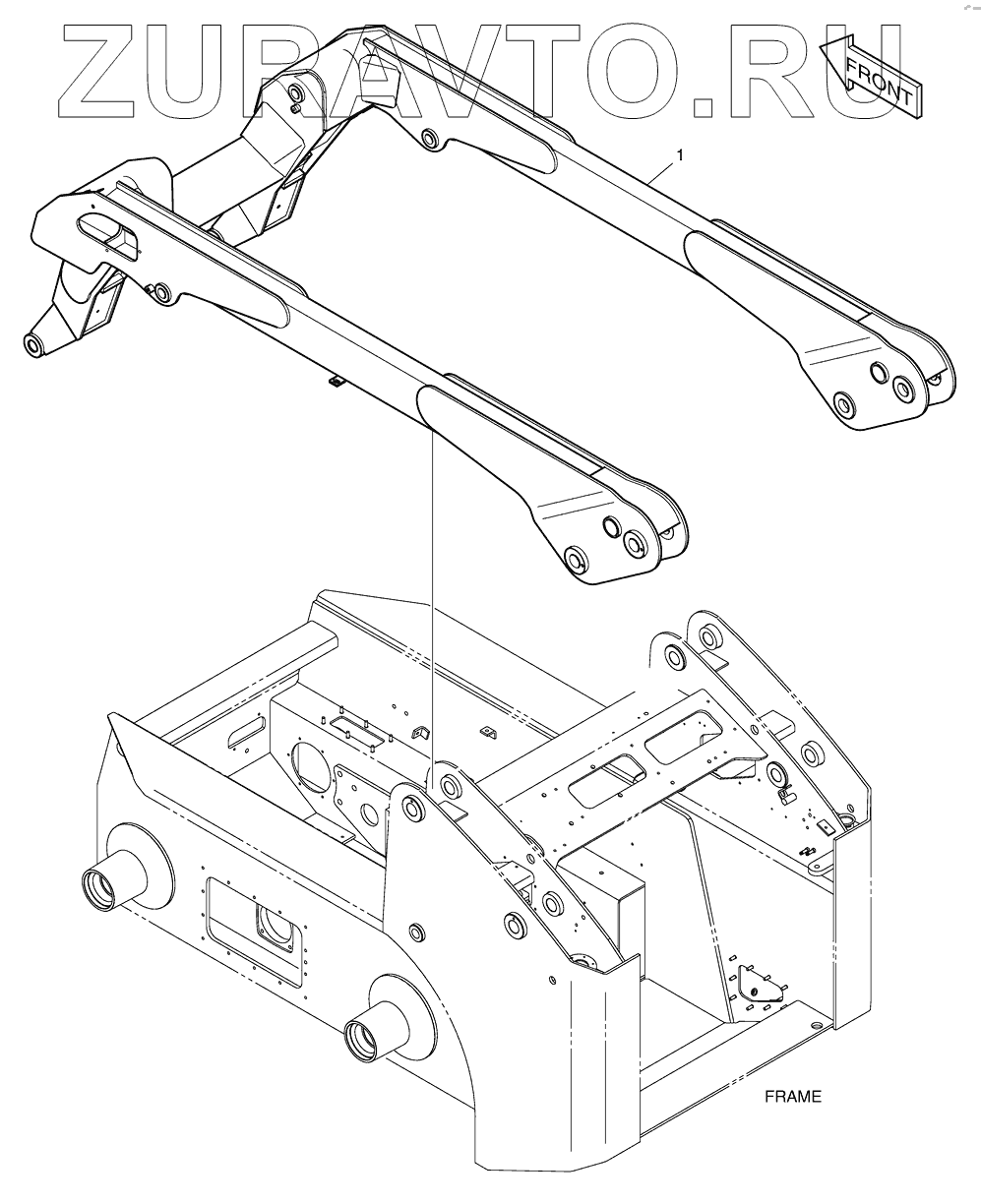 ZURAVTO.RU

FRONT

1

FRAME