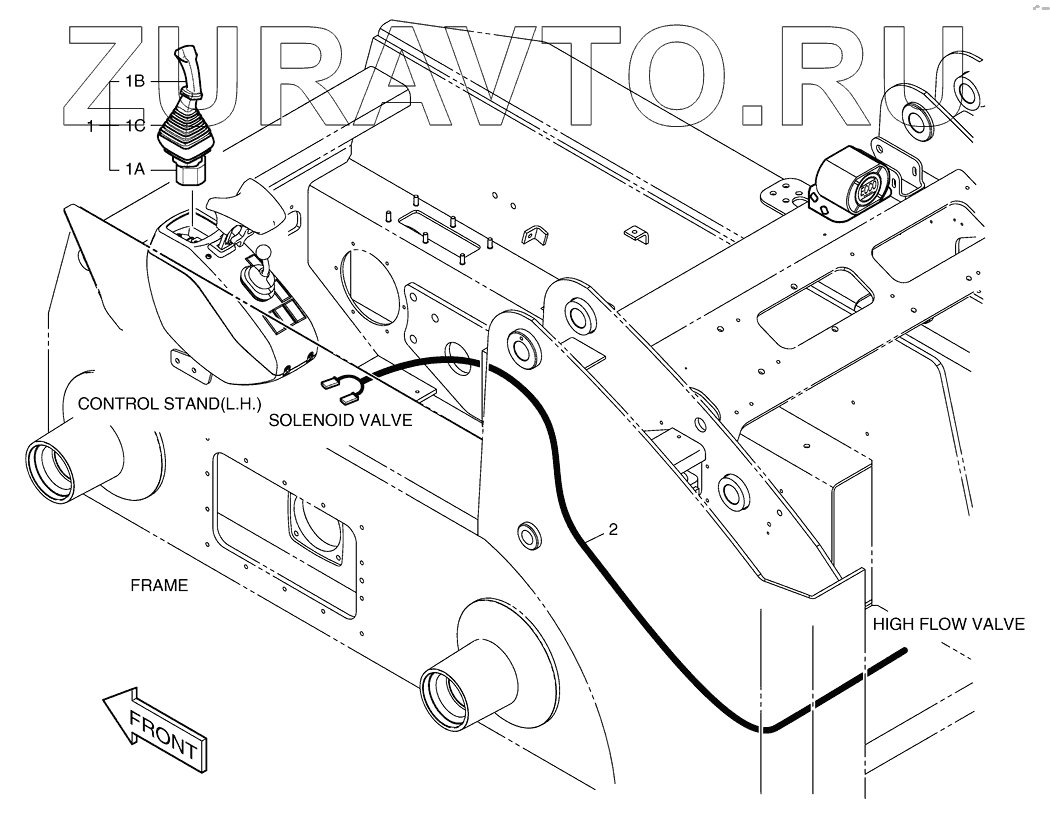 ZURAVTO.RU

1B

1

1C

1A

CONTROL STAND(L.H.)

SOLENOID VALVE

2

FRAME

HIGH FLOW VALVE

FRONT