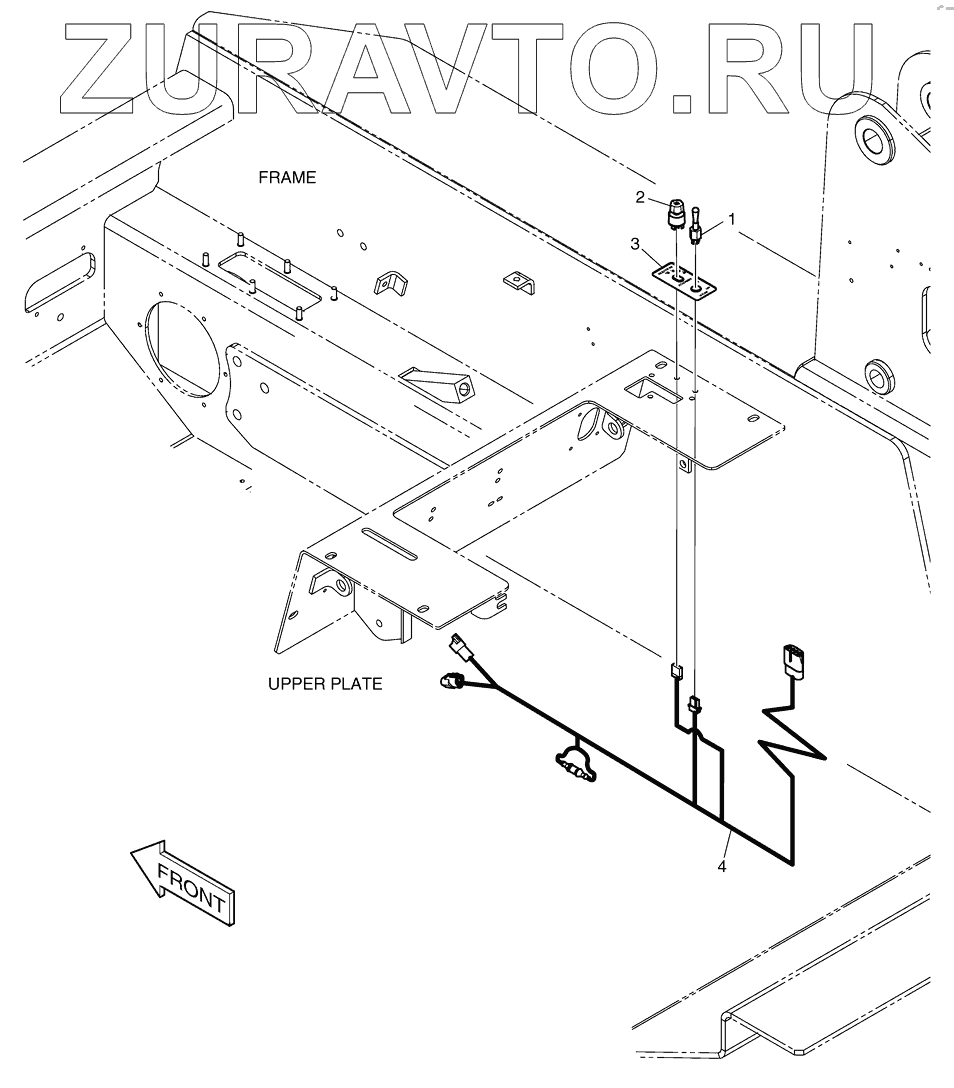 ZURAVTO.RU

FRAME

2

1

3

UPPER PLATE

4

FRONT