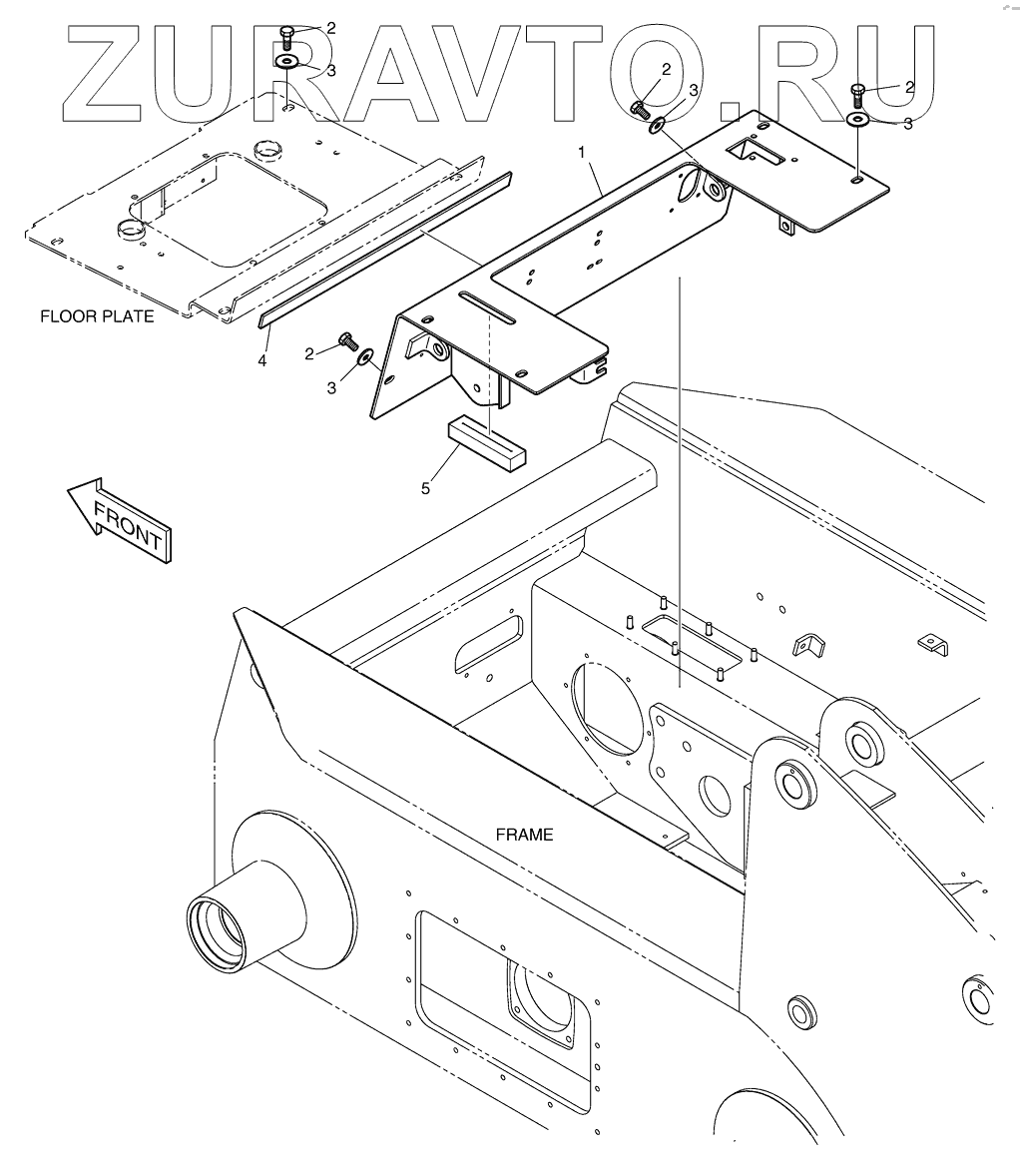 ZURAVTO.RU

2
3
2
3
2
3
1
FLOOR PLATE
4
2
3
5
FRONT
FRAME