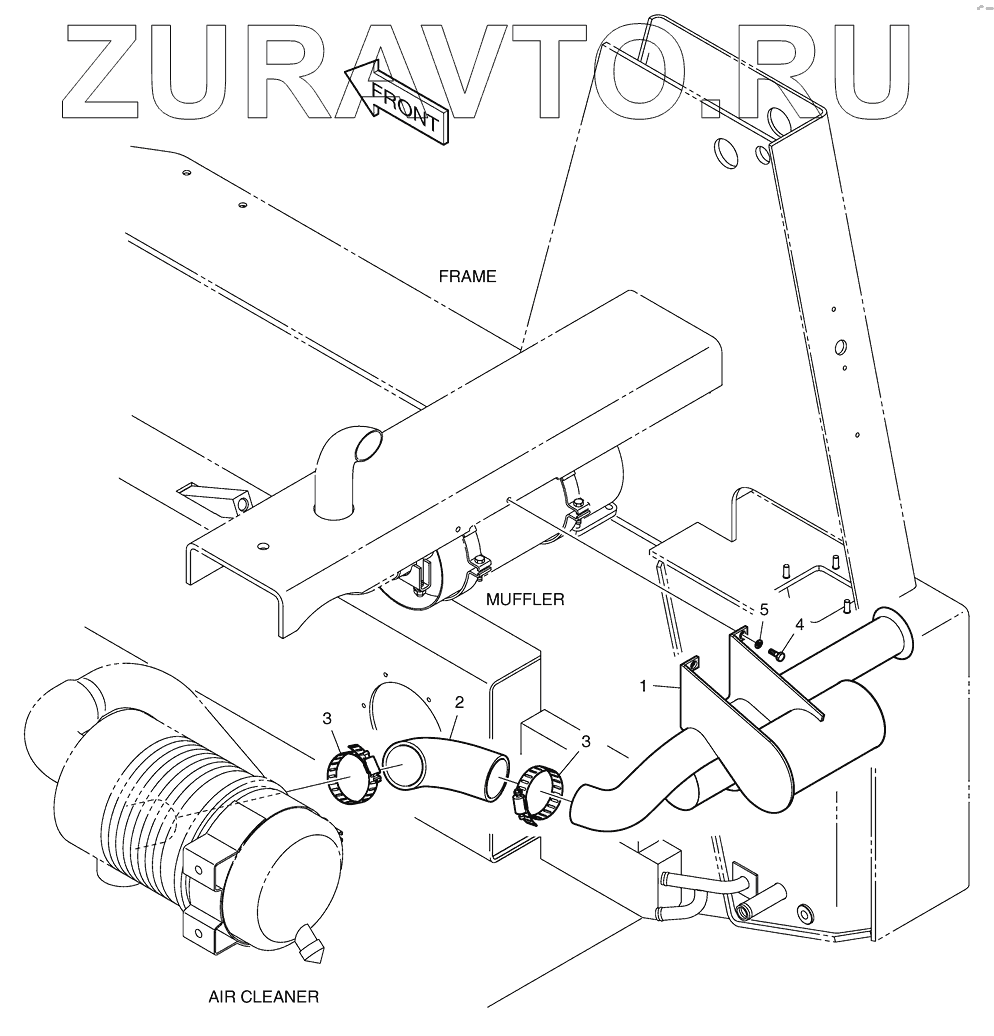 ZURAVTO.RU

FRONT

FRAME

MUFFLER

5

4

1

2

3

3

AIR CLEANER