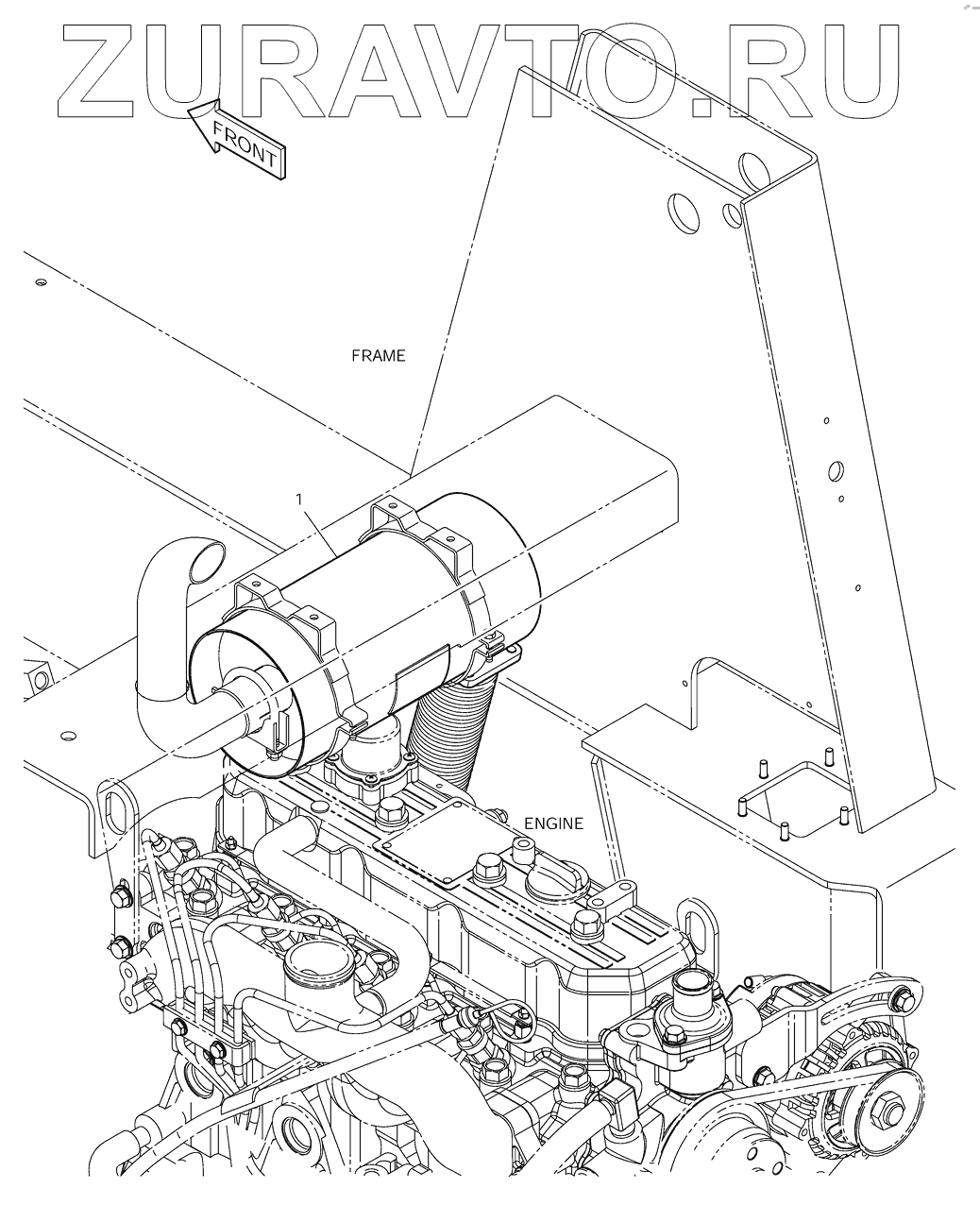 ZURAVTO.RU

FRONT

FRAME

1

ENGINE