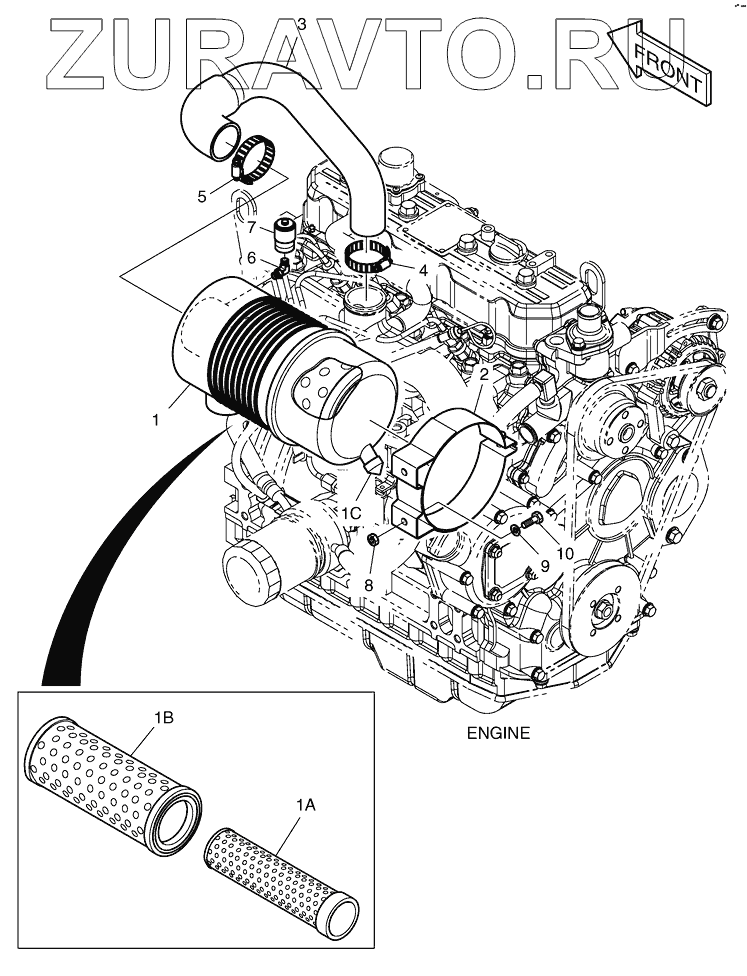 ZURAVTO.RU
FRONT
3
5
7
6
4
1
2
1C
8
9
10
ENGINE
1B
1A