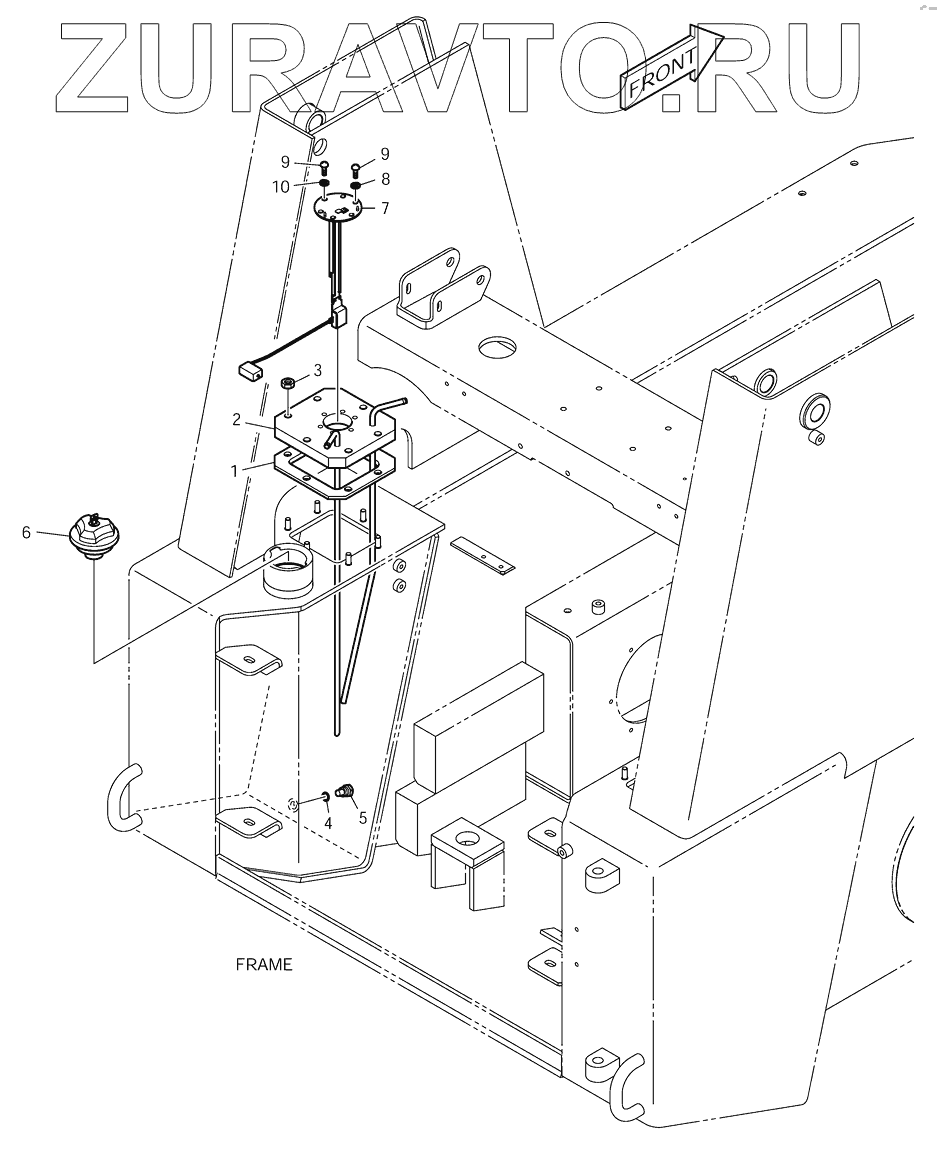 ZURAVTO.RU

FRONT

9
9
10
8
7
3
2
1
6
4
5

FRAME