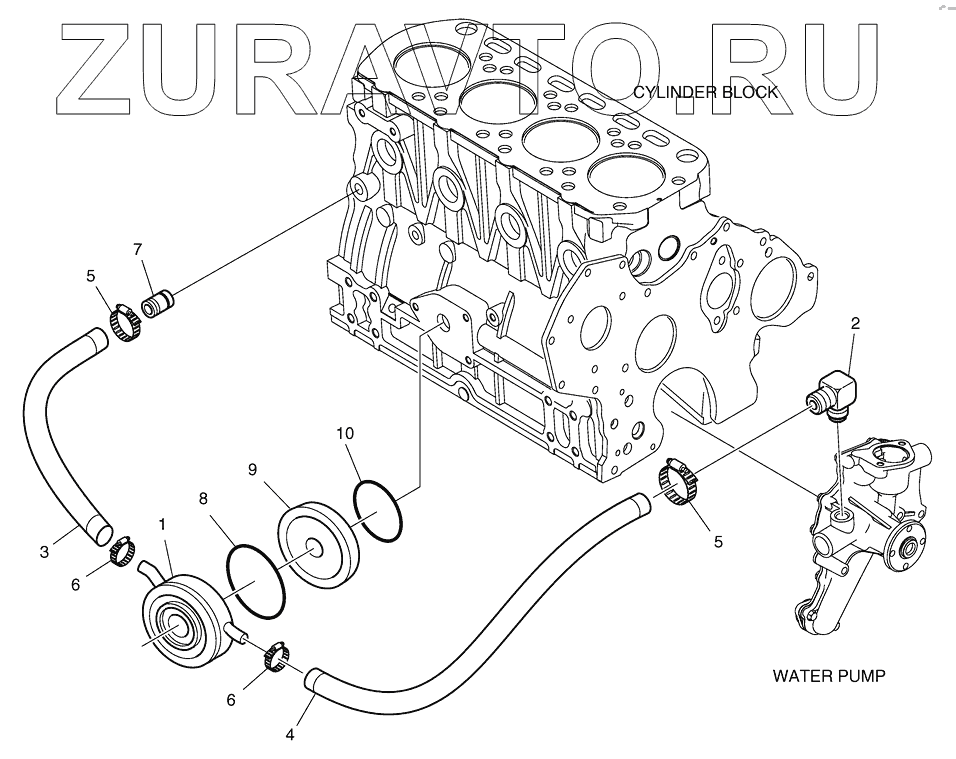 ZURAVTO.RU

CYLINDER BLOCK

7
5
2
10
9
8
1
3
6
5
6
4
WATER PUMP