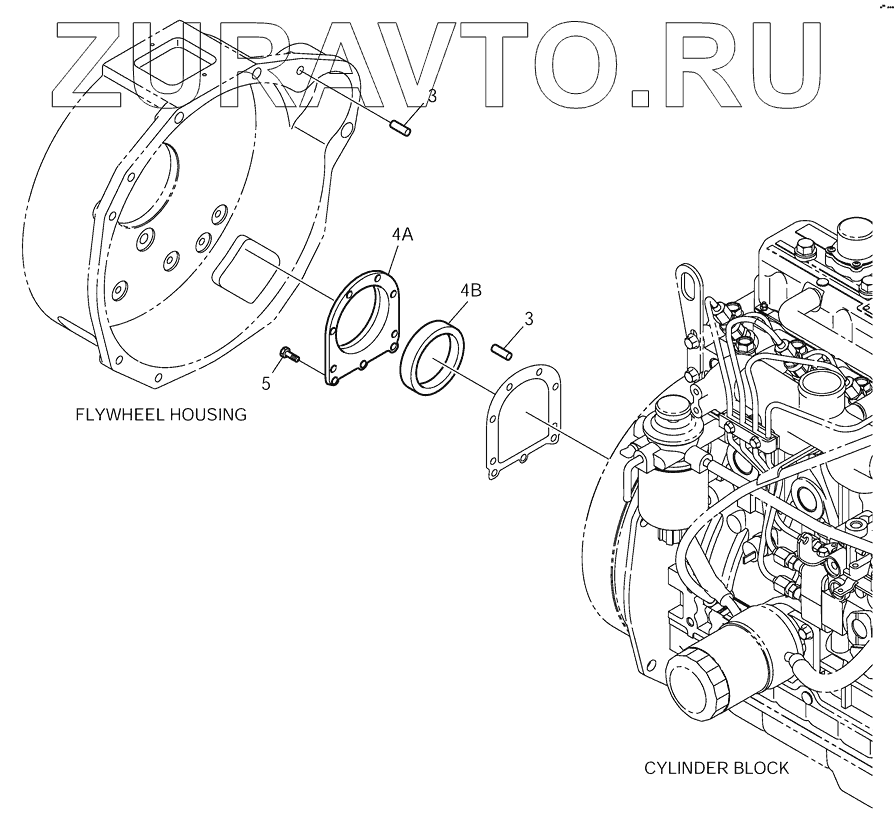 ZURAVTO.RU

3

4A

4B

3

5

FLYWHEEL HOUSING

CYLINDER BLOCK