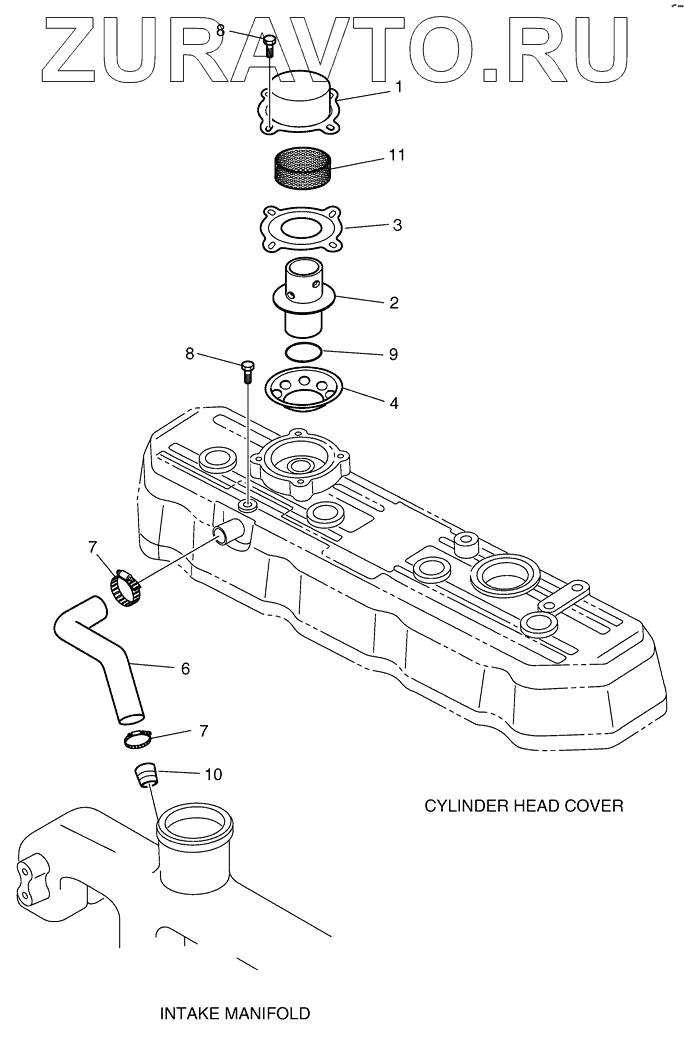 ZURAVTO.RU

8
1
11
3
2
8
9
4
7
6
7
10

CYLINDER HEAD COVER

INTAKE MANIFOLD