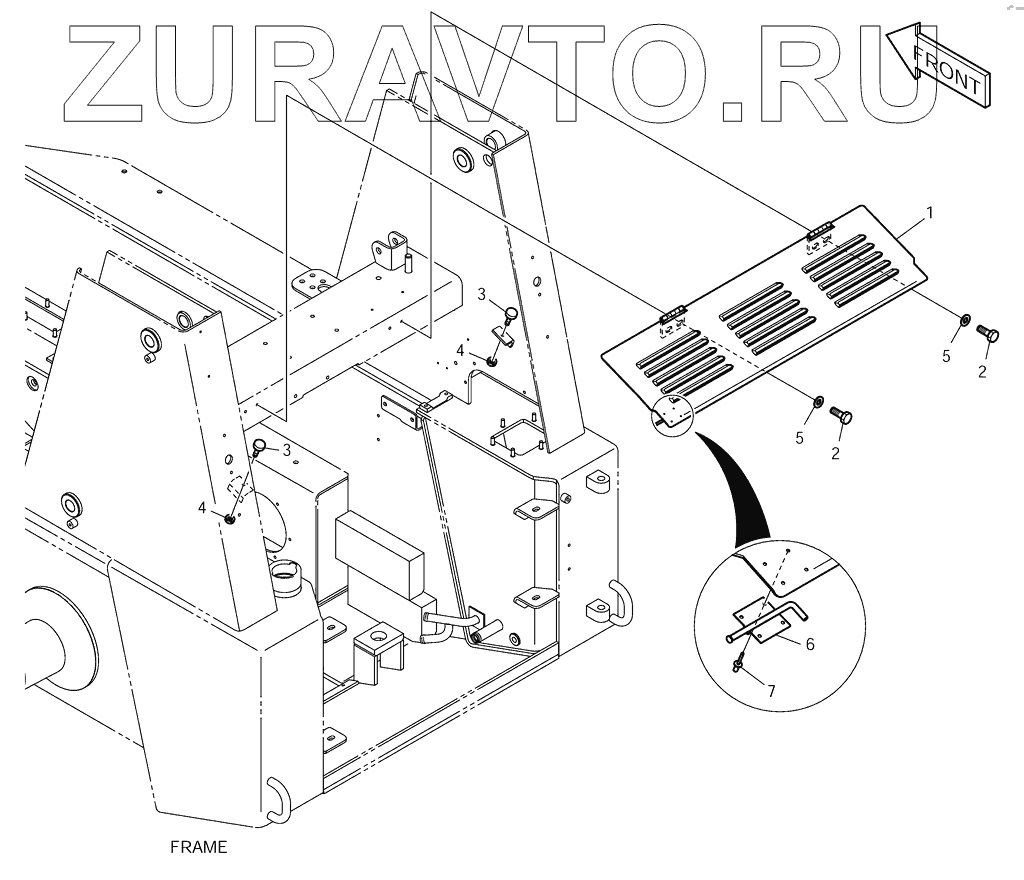 ZURAVTO.RU

FRONT

1

3

4

5

2

5

2

3

4

6

7

FRAME