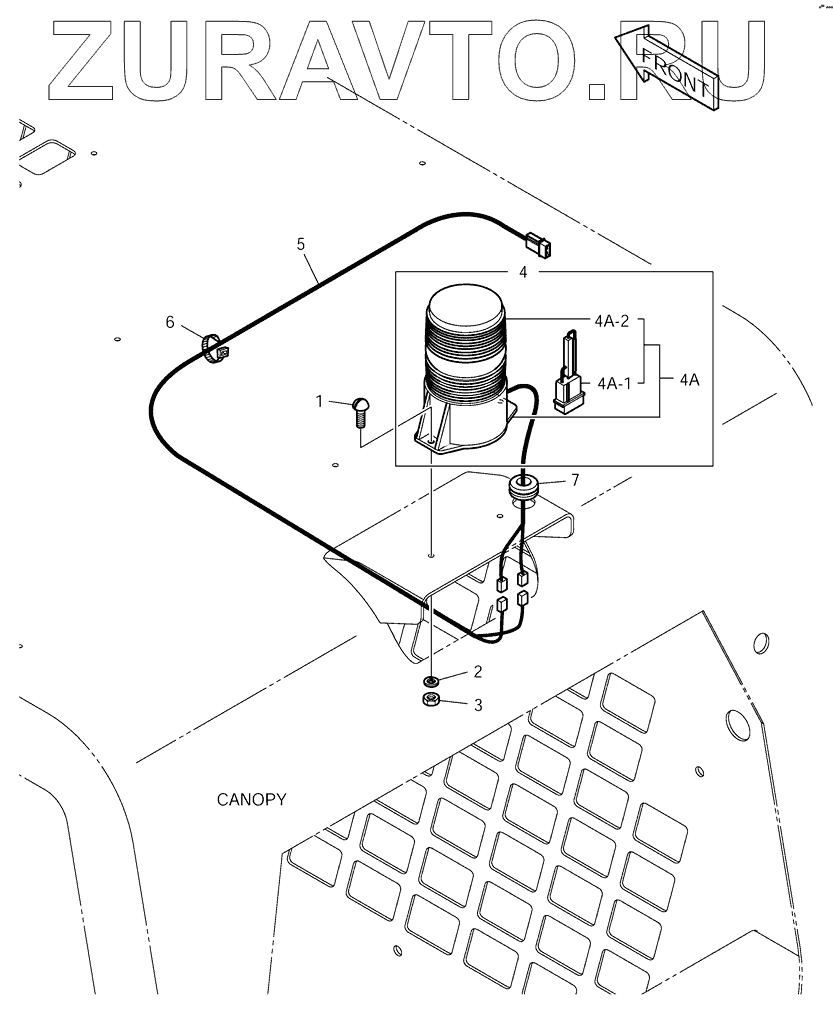 ZURAVTO.RU

FRONT

5

4

6

4A-2

4A-1

4A

1

7

2

3

CANOPY