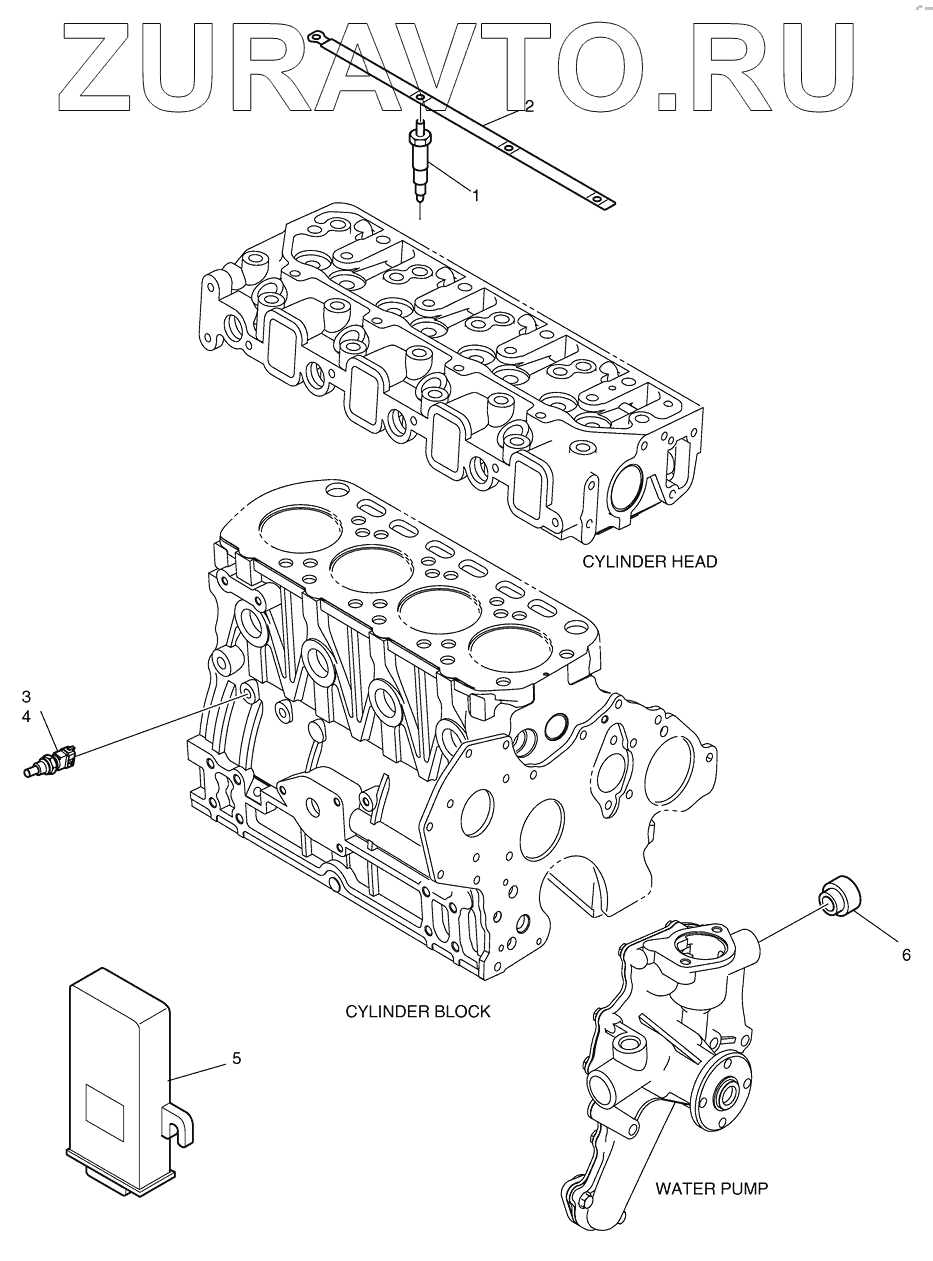 ZURAVTO.RU

2

1

CYLINDER HEAD

3
4

6

CYLINDER BLOCK

5

WATER PUMP