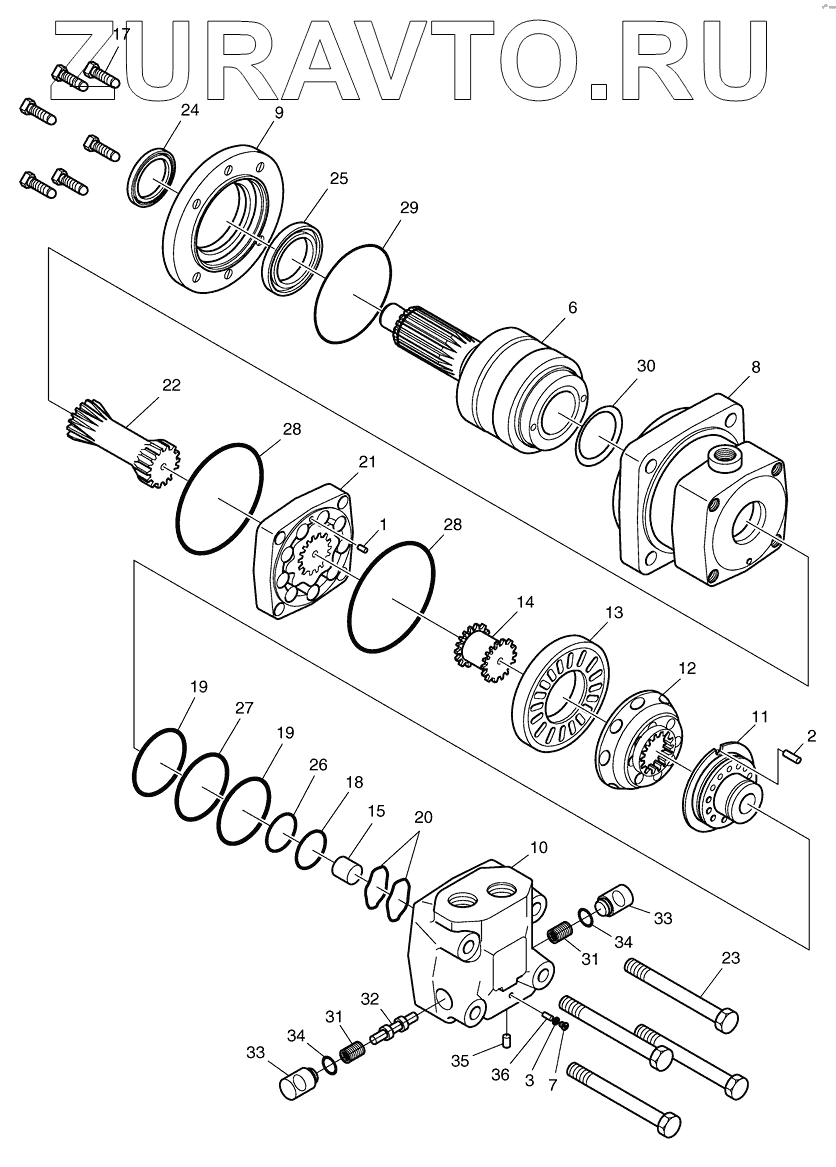 ZURAVTO.RU

17
24
9
25
29
6
30
8
22
28
21
1
28
14
13
12
11
2
19
27
19
26
18
15
20
10
33
34
31
23
32
31
34
33
35
36
3
7