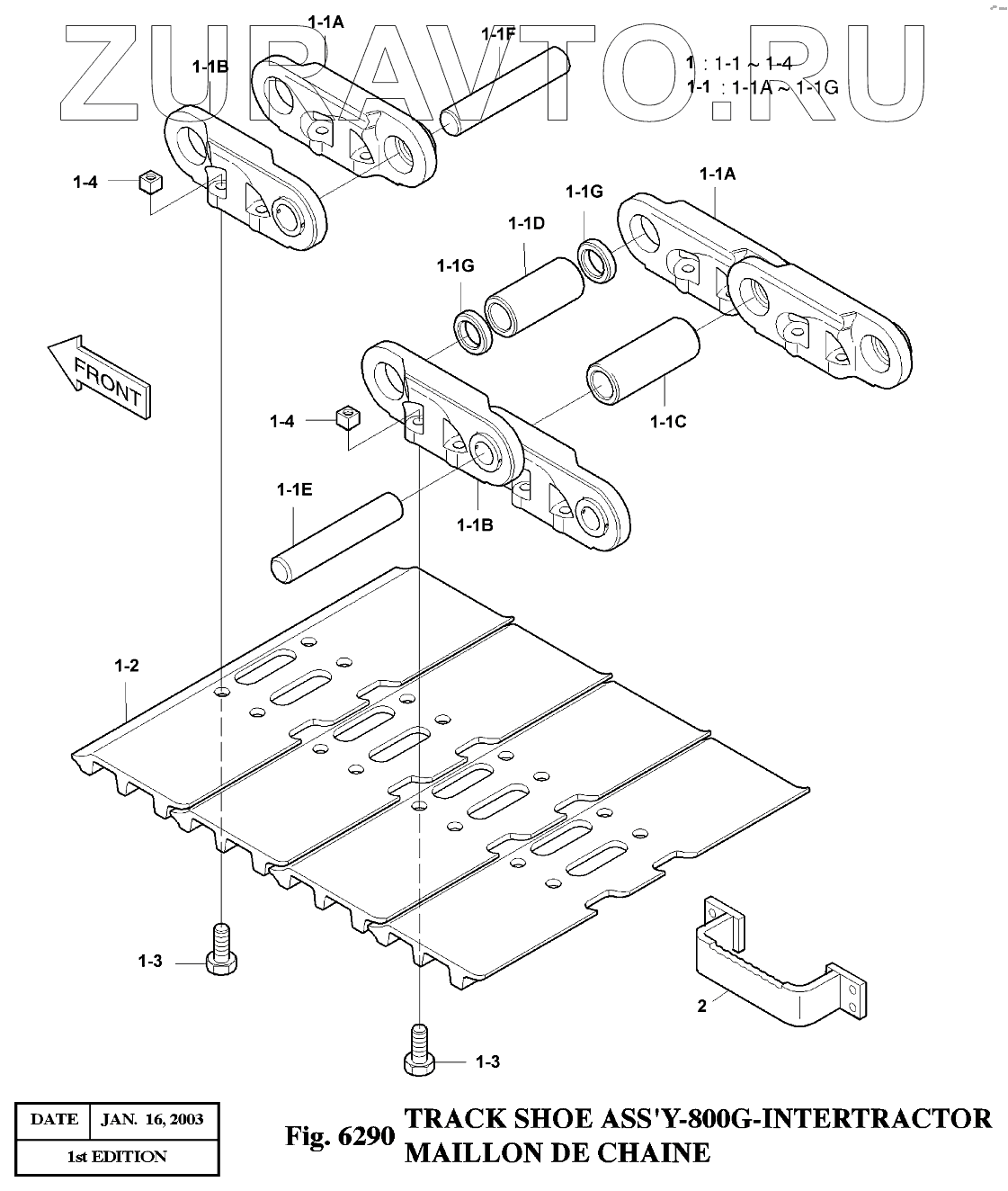 ZUPAVTO.RU

1-1A
1-1F
1-1B
1 : 1-1 ~ 1-4
1-1 : 1-1A ~ 1-1G
1-4
1-1A
1-1G
1-1D
1-1G
FRONT
1-4
1-1C
1-1E
1-1B
1-2
1-3
2
1-3

| DATE | JAN. 16, 2003 |
|---|---|
| 1st EDITION | |

Fig. 6290 TRACK SHOE ASS'Y-800G-INTERTRACTOR
MAILLON DE CHAINE