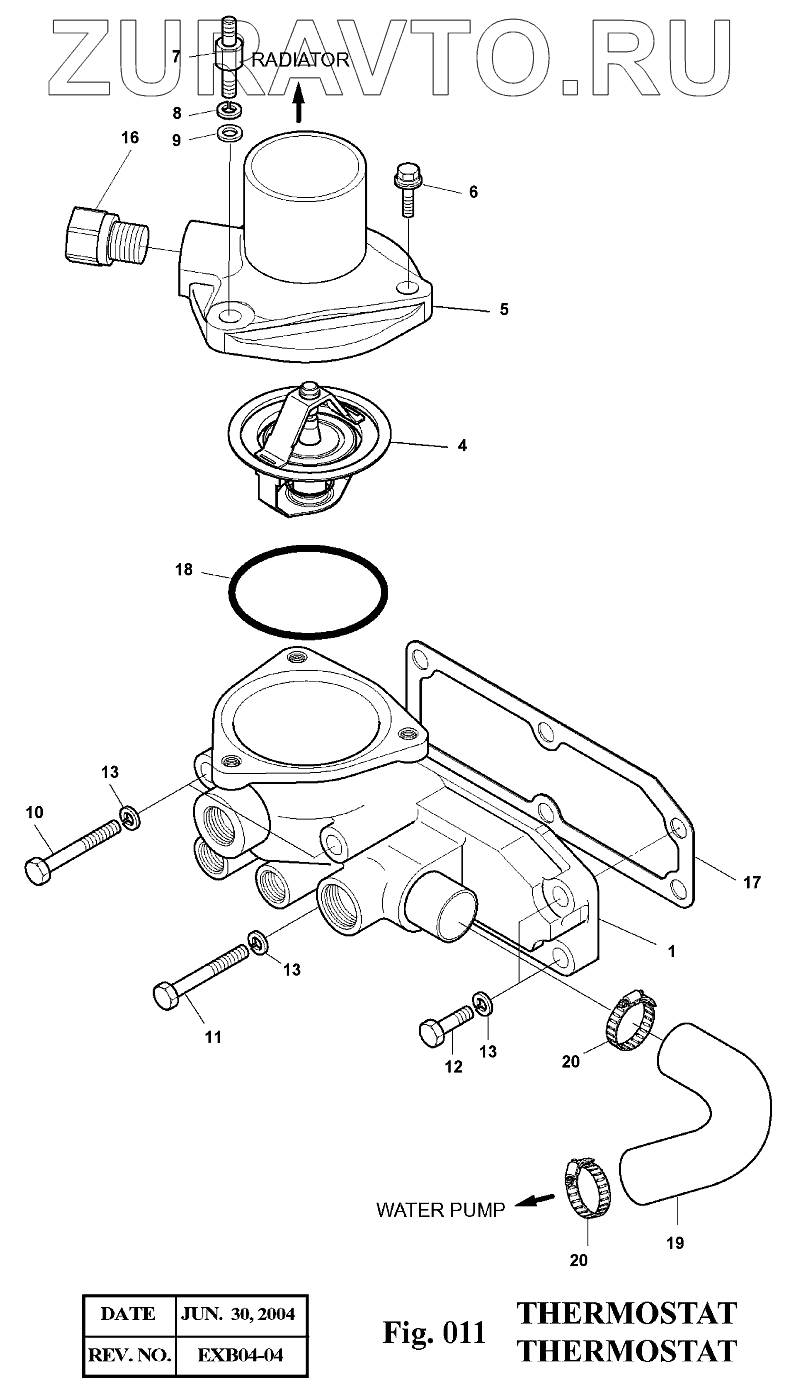 ZURAVTO.RU

7
RADIATOR
8
9
16
6
5
4
18
13
10
17
1
13
11
12
13
20
WATER PUMP
20
19

| DATE | JUN. 30, 2004 |
|---|---|
| REV. NO. | EXB04-04 |

Fig. 011
THERMOSTAT
THERMOSTAT