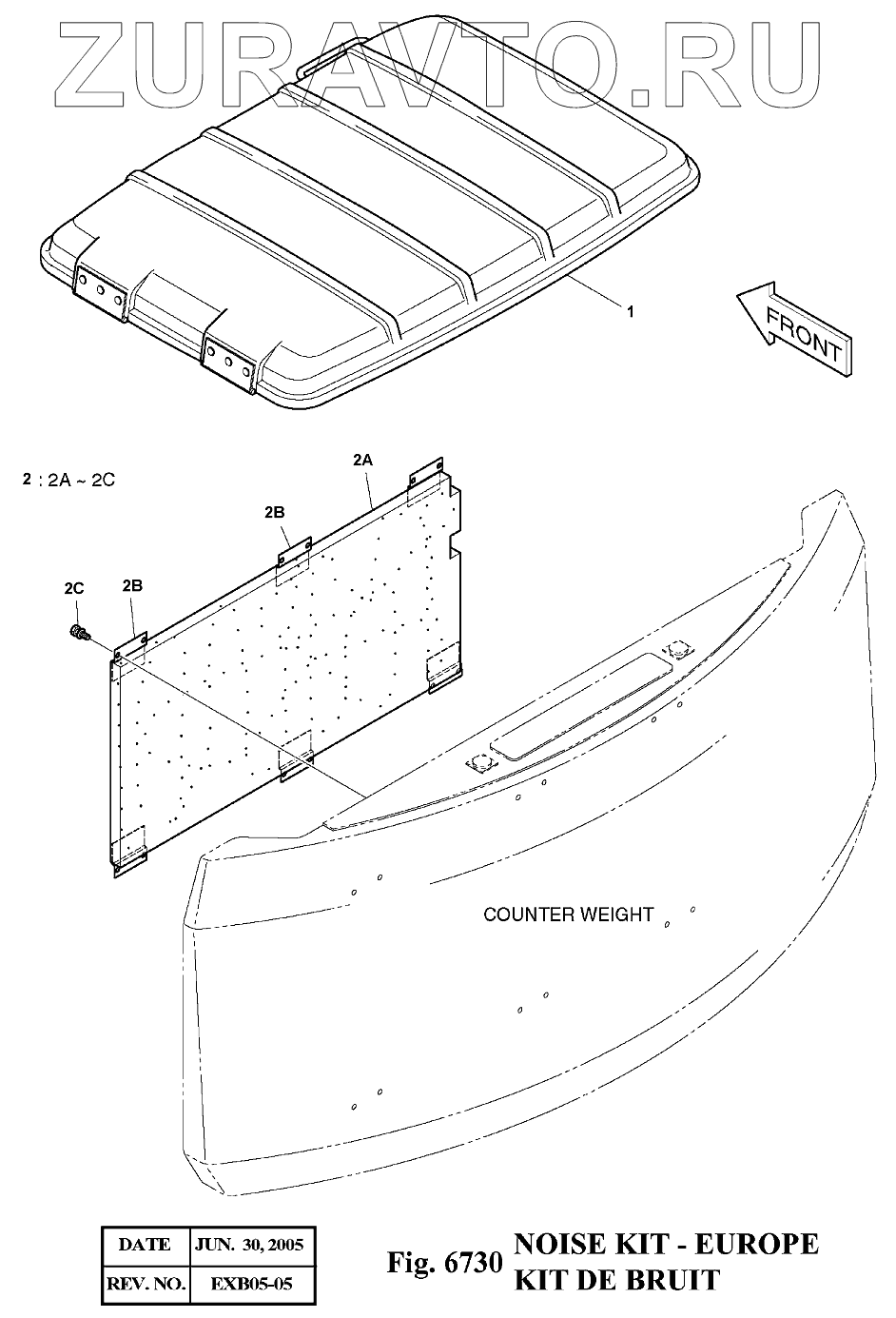 ZURAVTO.RU

1

FRONT

2 : 2A ~ 2C

2A

2B

2C

2B

COUNTER WEIGHT

| DATE | JUN. 30, 2005 |
|---|---|
| REV. NO. | EXB05-05 |

Fig. 6730 NOISE KIT - EUROPE
KIT DE BRUIT