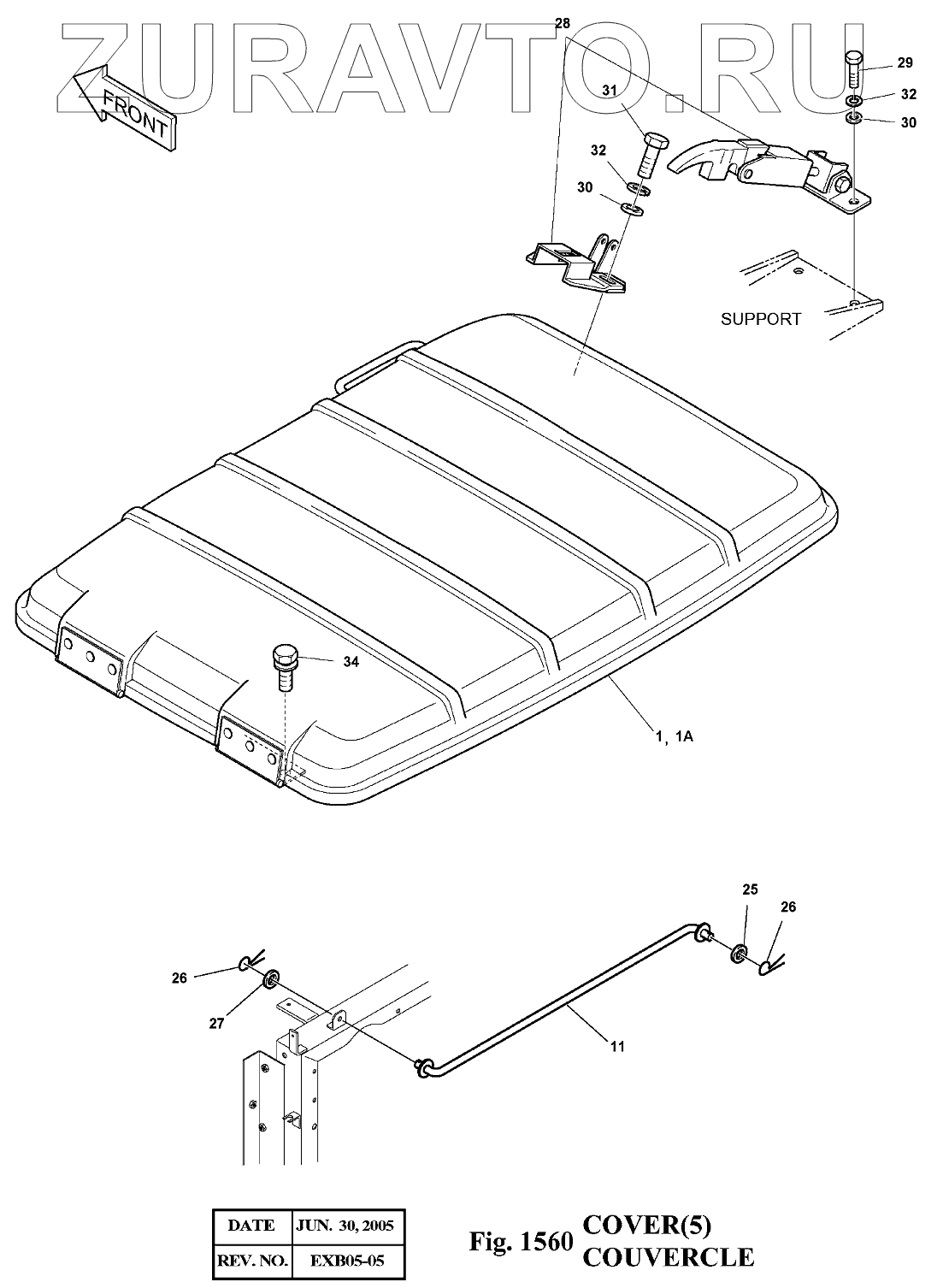 ZURAVTO.RU

FRONT

28

29

32

30

31

32

30

SUPPORT

34

1, 1A

25

26

26

27

11

| DATE | JUN. 30, 2005 |
|---|---|
| REV. NO. | EXB05-05 |

Fig. 1560 COVER(5)
COUVERCLE