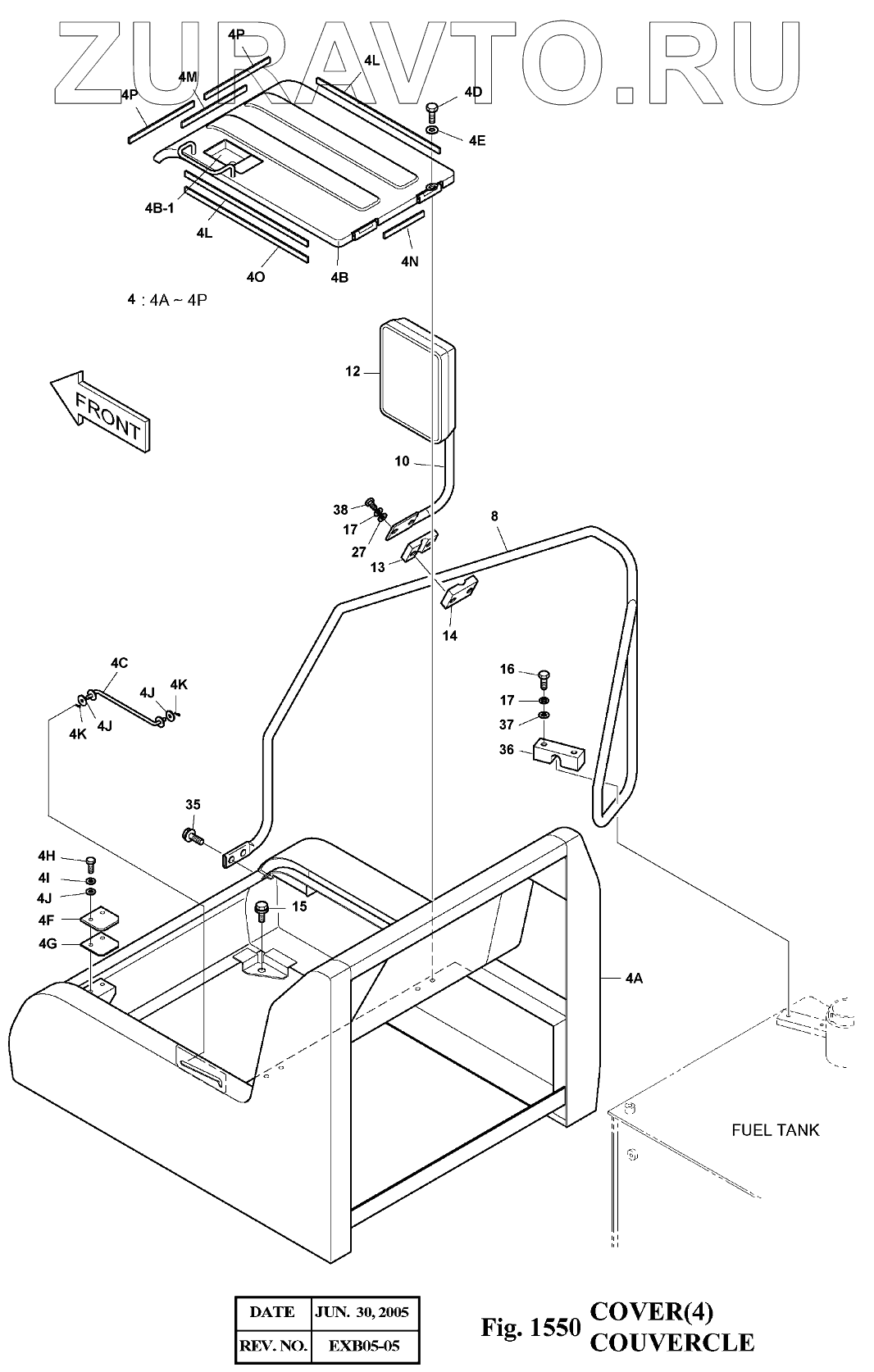 ZURAVTO.RU

4P
4P
4M
4L
4D
4E
4B-1
4L
4O
4B
4N

4 : 4A ~ 4P

12
FRONT
10
38
17
27
13
8
14
4C
4J
4K
4K
4J
16
17
37
36
35
4H
4I
4J
4F
4G
15
4A
FUEL TANK

| DATE | JUN. 30, 2005 |
|---|---|
| REV. NO. | EXB05-05 |

Fig. 1550 COVER(4)
COUVERCLE