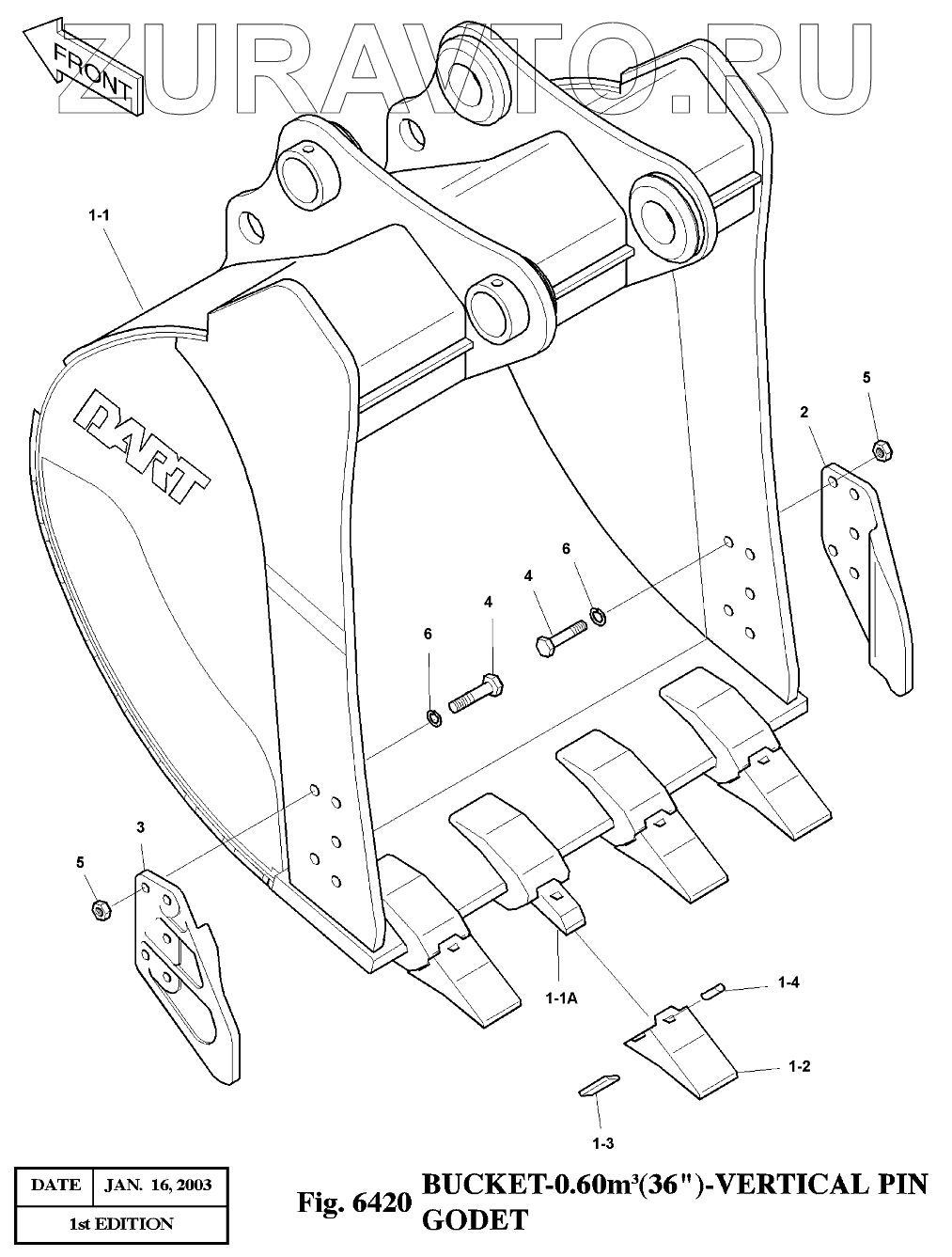 ZURAVTO.RU

FRONT

1-1

DART

5

2

6

4

4

6

3

5

1-1A

1-4

1-2

1-3

| DATE | JAN. 16, 2003 |
|---|---|
| 1st EDITION | |

Fig. 6420 BUCKET-0.60m³(36")-VERTICAL PIN GODET