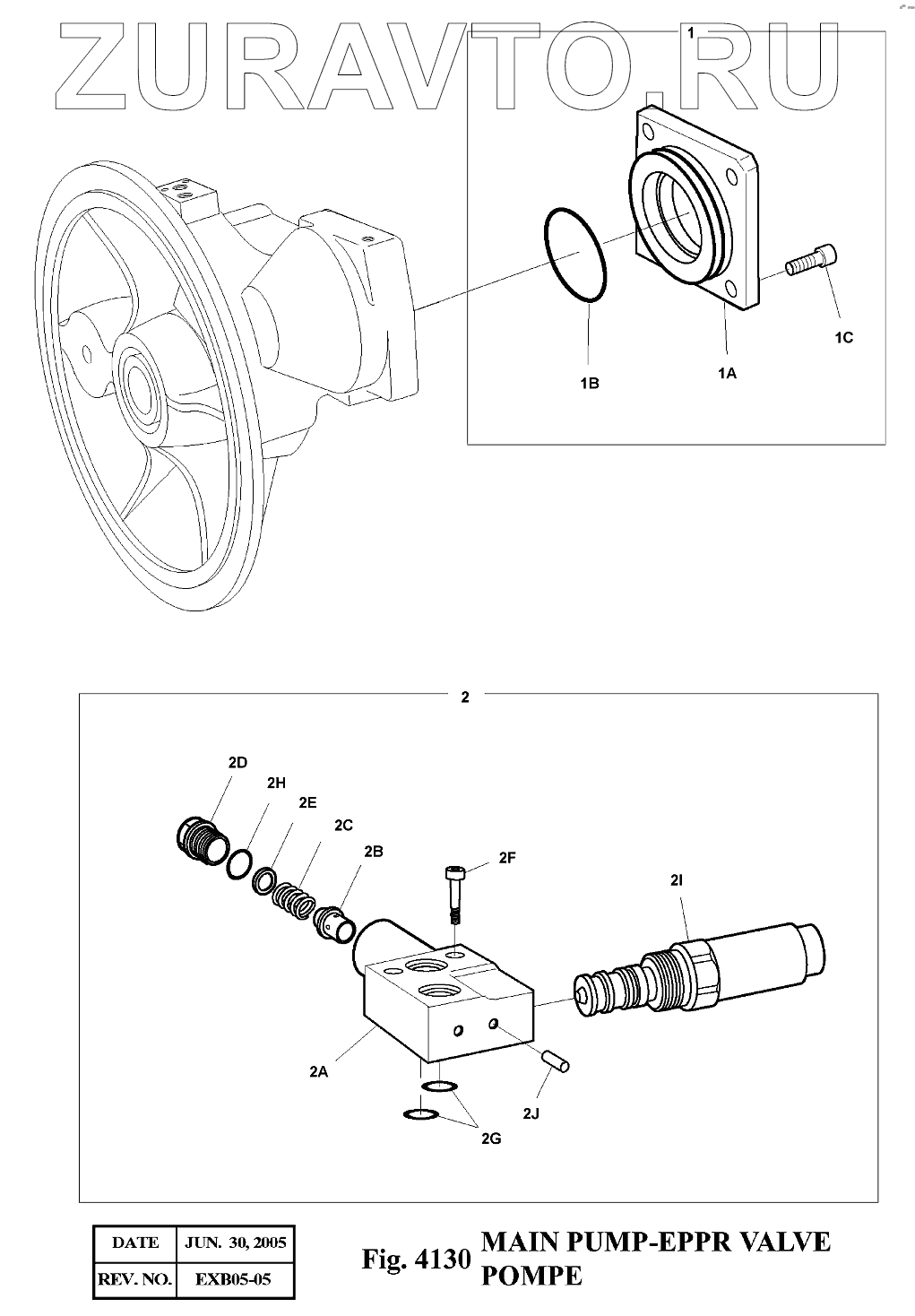 ZURAVTO.RU

1

1B

1A

1C

2

2D

2H

2E

2C

2B

2F

2I

2A

2J

2G

| DATE | JUN. 30, 2005 |
|---|---|
| REV. NO. | EXB05-05 |

Fig. 4130 MAIN PUMP-EPPR VALVE POMPE