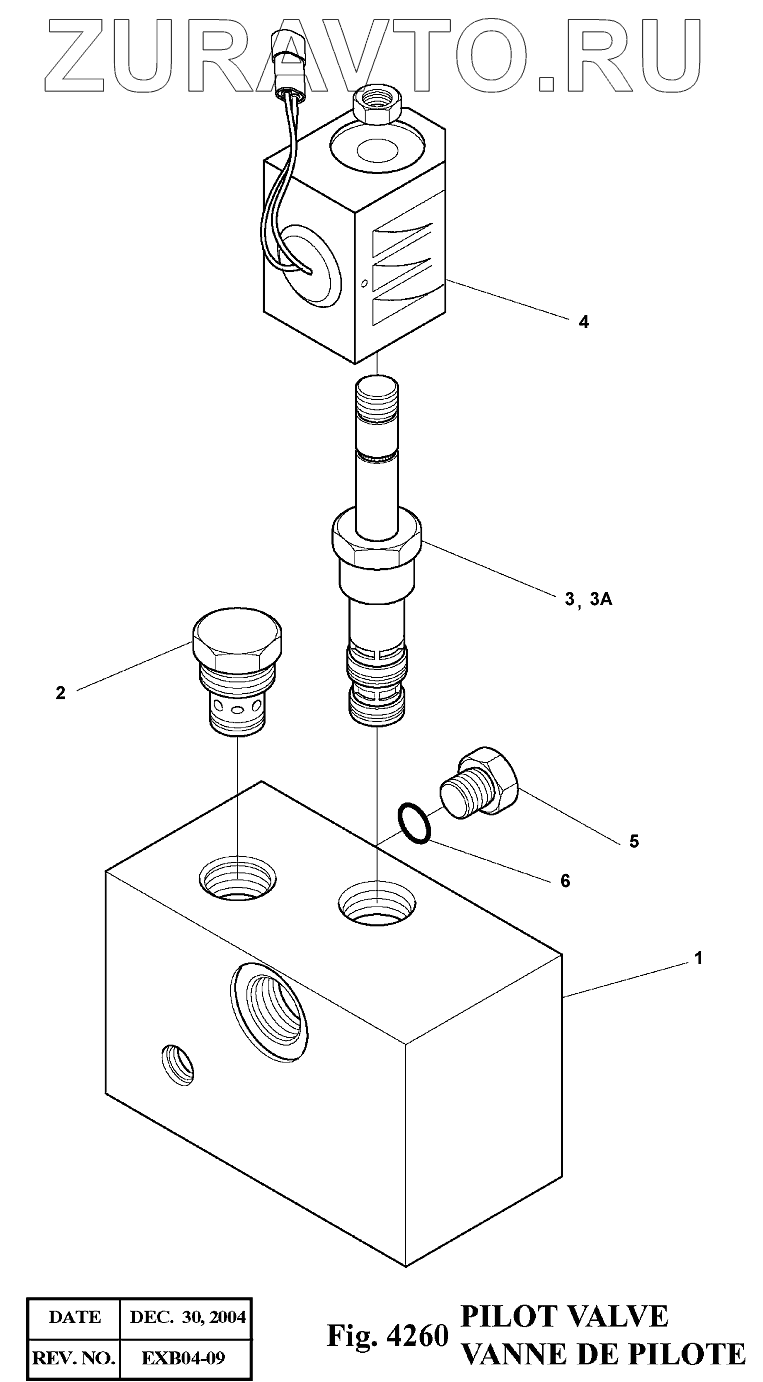 ZURAVTO.RU

4

3, 3A

2

5

6

1

| DATE | DEC. 30, 2004 |
|---|---|
| REV. NO. | EXB04-09 |

Fig. 4260 PILOT VALVE
VANNE DE PILOTE