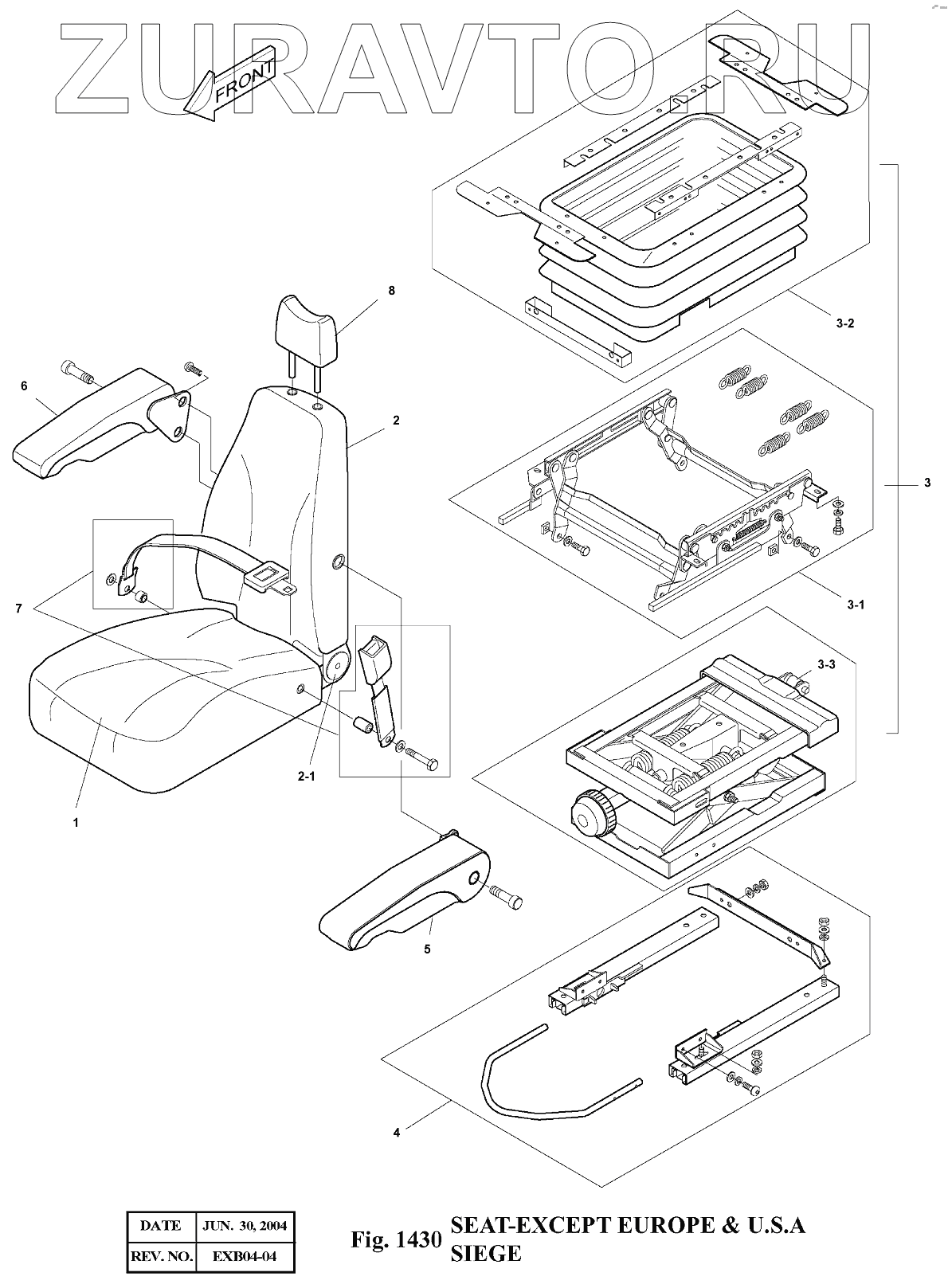 ZURAVTO.RU

FRONT

8

6

2

3-2

3

7

3-1

3-3

2-1

1

5

4

| DATE | JUN. 30, 2004 |
|---|---|
| REV. NO. | EXB04-04 |

Fig. 1430 SEAT-EXCEPT EUROPE & U.S.A
SIEGE