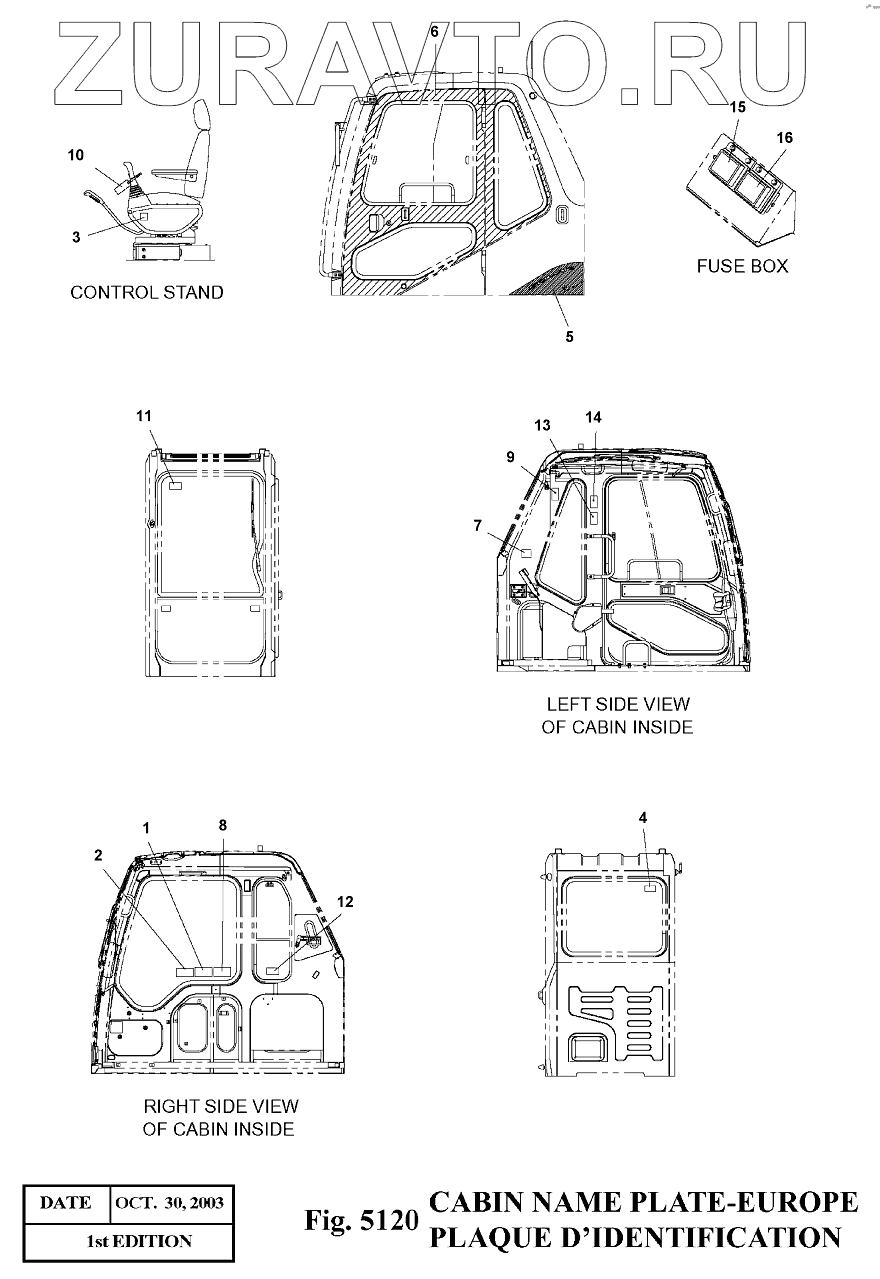 ZURAVTO.RU

6

10

3

CONTROL STAND

15

16

FUSE BOX

5

11

13

14

9

7

LEFT SIDE VIEW
OF CABIN INSIDE

1

8

2

12

RIGHT SIDE VIEW
OF CABIN INSIDE

4

| DATE | OCT. 30, 2003 |
|---|---|
| 1st EDITION | |

Fig. 5120 CABIN NAME PLATE-EUROPE
PLAQUE D'IDENTIFICATION