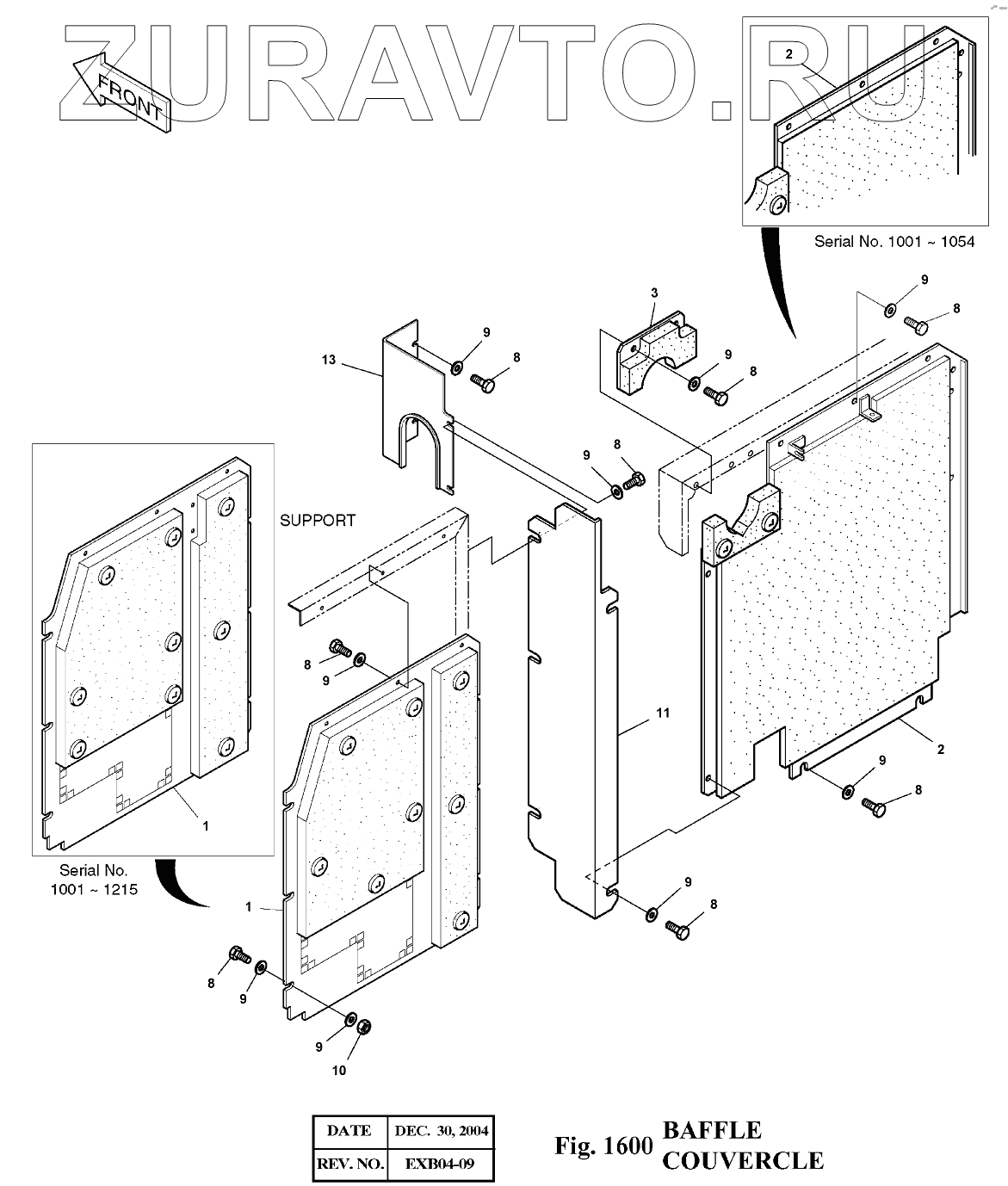 ZURAVTO.RU

FRONT

2

Serial No. 1001 ~ 1054

9
8
3
9
8
13
9
8
9
8
SUPPORT
8
9
11
2
9
8
1
Serial No.
1001 ~ 1215
1
9
8
8
9
9
10

| DATE | DEC. 30, 2004 |
|---|---|
| REV. NO. | EXB04-09 |

Fig. 1600 BAFFLE
COUVERCLE