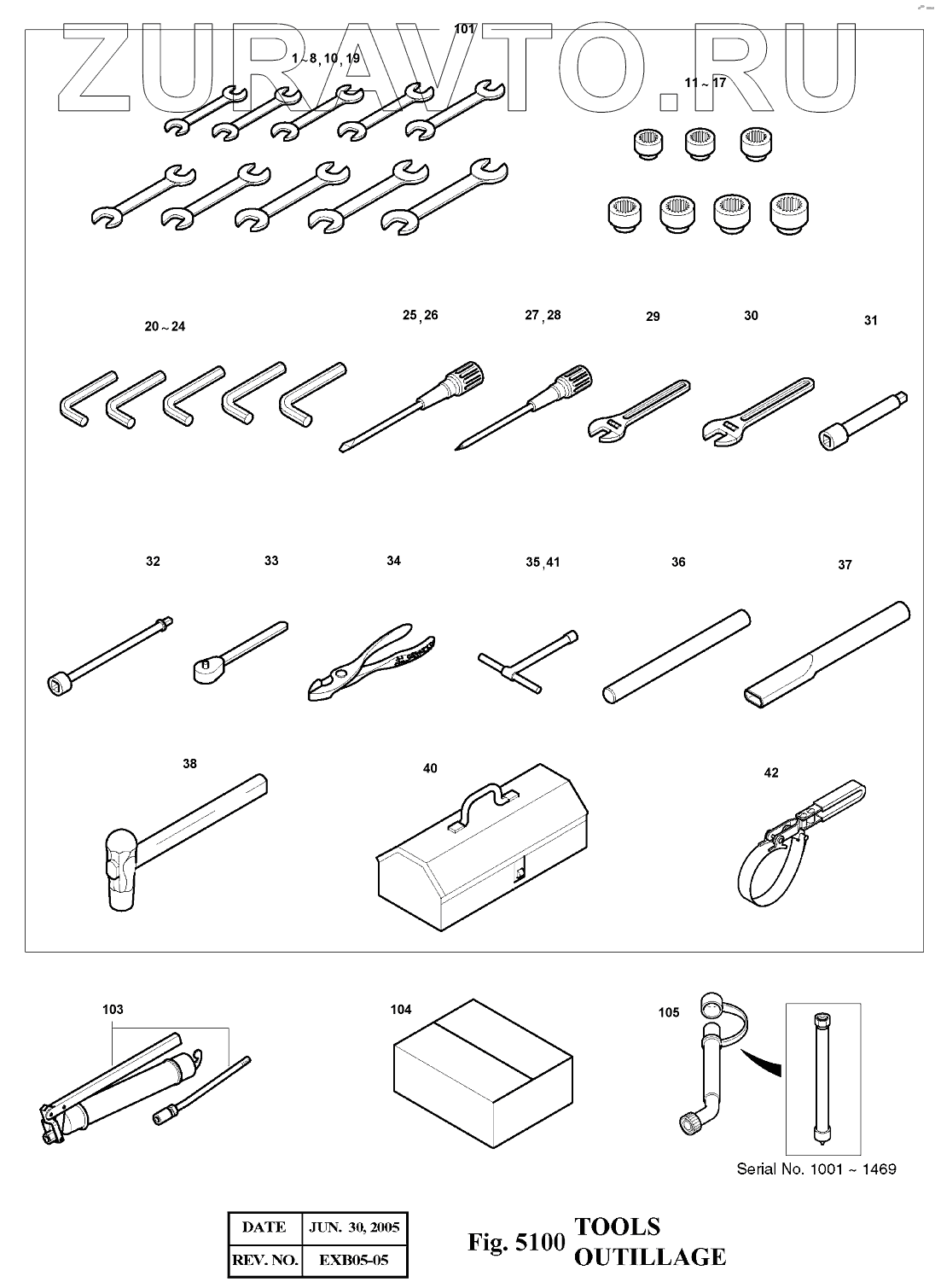 ZURAVTO.RU

101

1 ~ 8, 10, 19

11 ~ 17

20 ~ 24

25, 26

27, 28

29

30

31

32

33

34

35, 41

36

37

38

40

42

103

104

105

Serial No. 1001 ~ 1469

| DATE | JUN. 30, 2005 |
|---|---|
| REV. NO. | EXB05-05 |

Fig. 5100 TOOLS OUTILLAGE