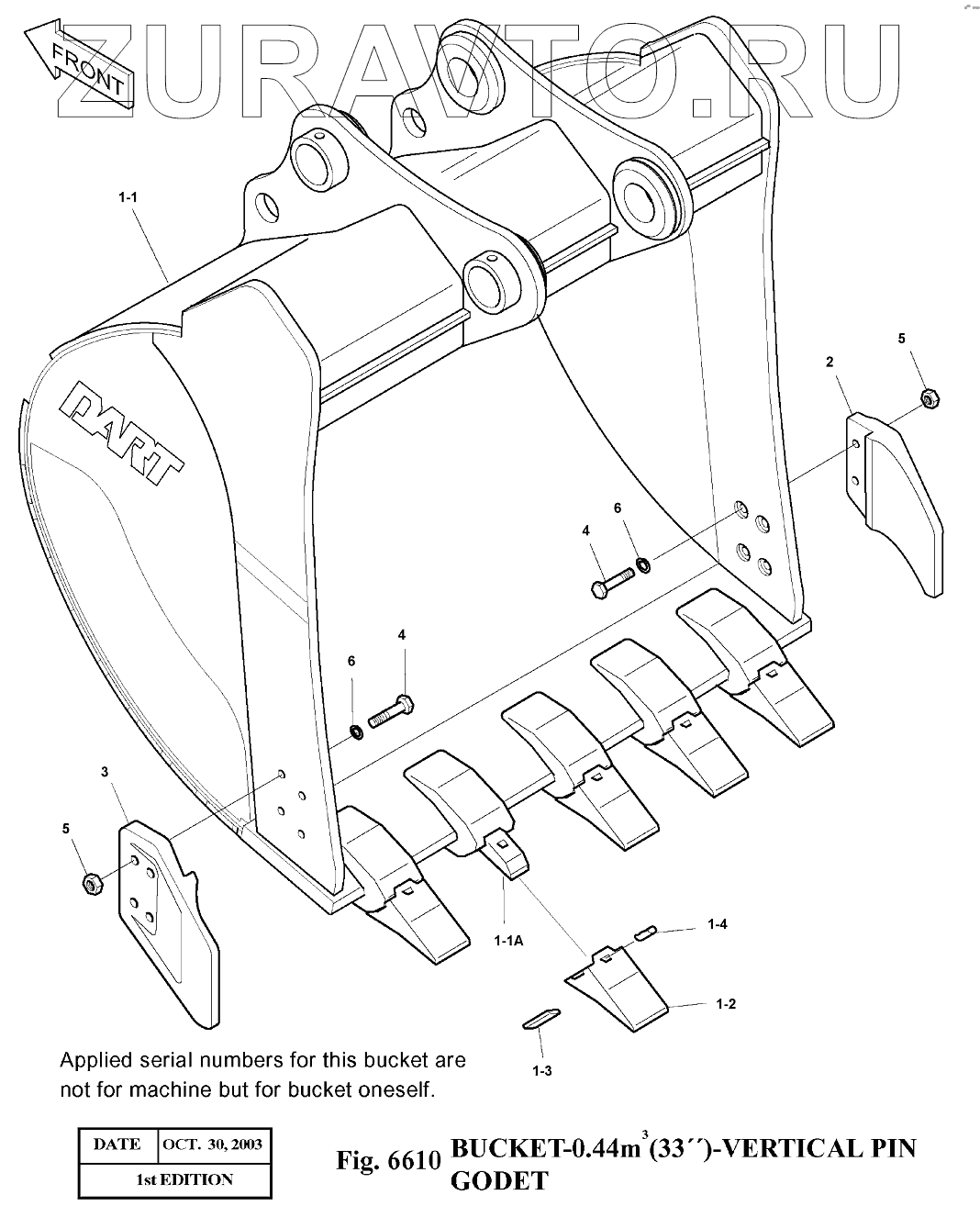 ZURAVTO.RU

FRONT

1-1

DART

2

5

6

4

4

6

3

5

1-1A

1-4

1-2

1-3

Applied serial numbers for this bucket are not for machine but for bucket oneself.

| DATE | OCT. 30, 2003 |
|---|---|
| 1st EDITION | |

Fig. 6610 BUCKET-0.44m$^3$(33´´)-VERTICAL PIN GODET