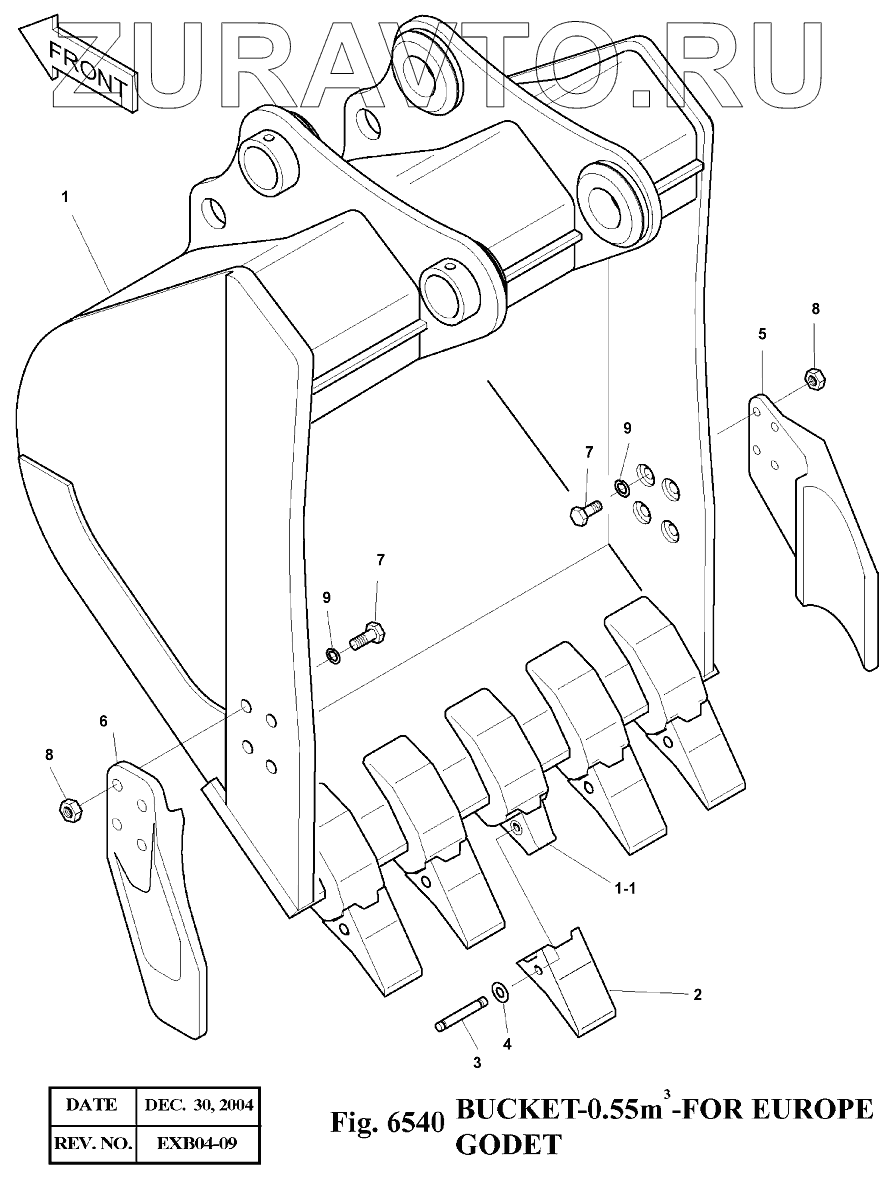 ZURAVTO.RU

FRONT

1

8

5

9

7

7

9

6

8

1-1

2

3

4

| DATE | DEC. 30, 2004 |
|---|---|
| REV. NO. | EXB04-09 |

Fig. 6540 BUCKET-0.55m$^3$-FOR EUROPE
GODET