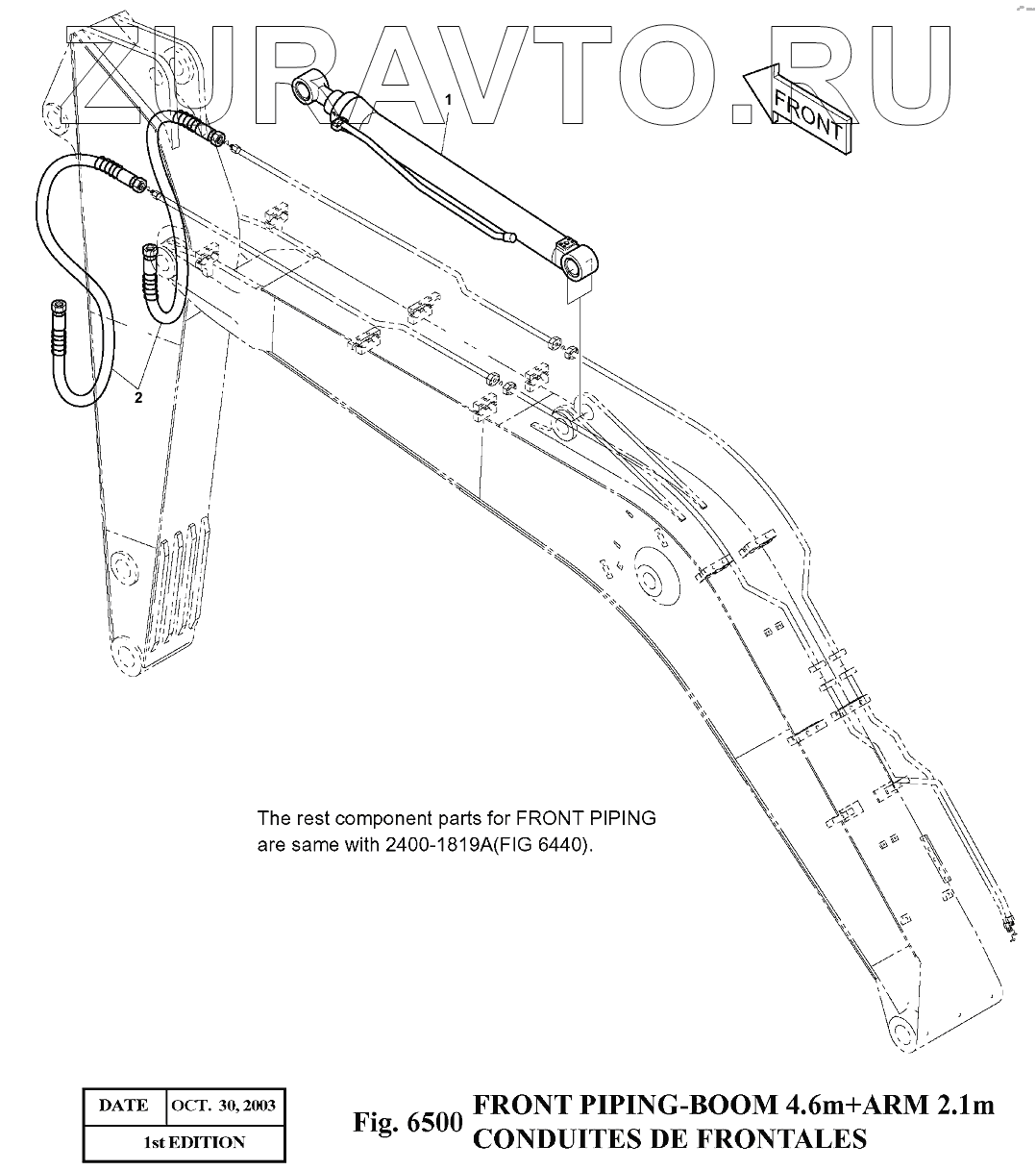 ZURAVTO.RU

FRONT

1

2

The rest component parts for FRONT PIPING are same with 2400-1819A(FIG 6440).

| DATE | OCT. 30, 2003 |
|---|---|
| 1st EDITION | |

Fig. 6500 FRONT PIPING-BOOM 4.6m+ARM 2.1m
CONDUITES DE FRONTALES