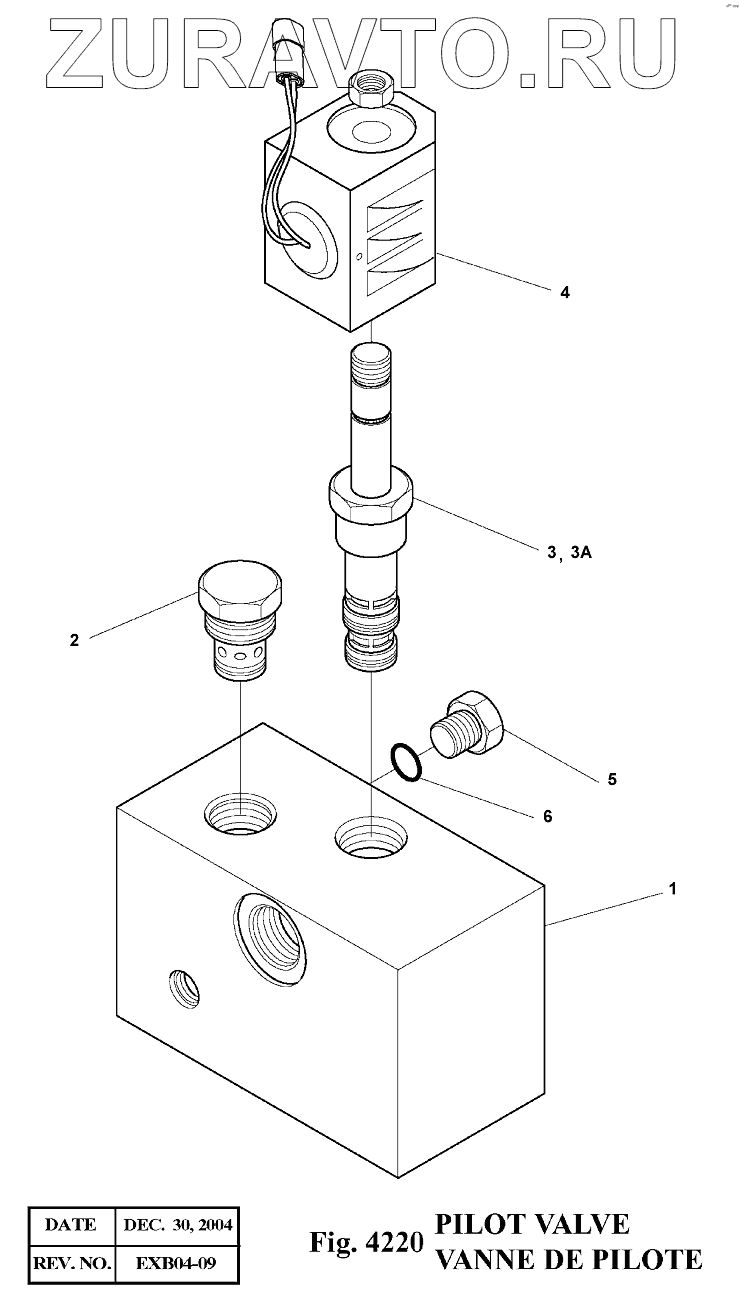 ZURAVTO.RU

4

3, 3A

2

5

6

1

| DATE | DEC. 30, 2004 |
|---|---|
| REV. NO. | EXB04-09 |

Fig. 4220 PILOT VALVE
VANNE DE PILOTE