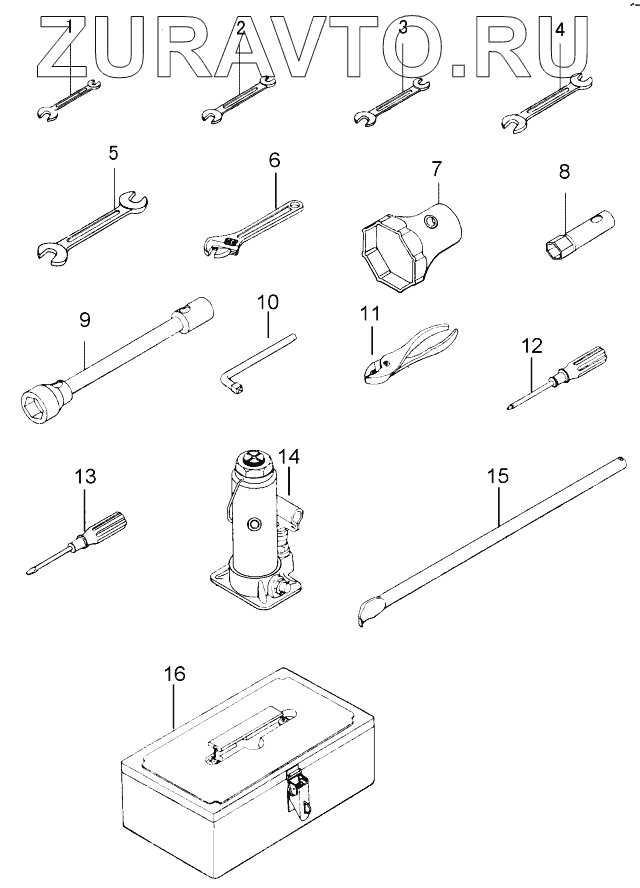 ZURAVTO.RU
1
2
3
4
5
6
7
8
9
10
11
12
13
14
15
16