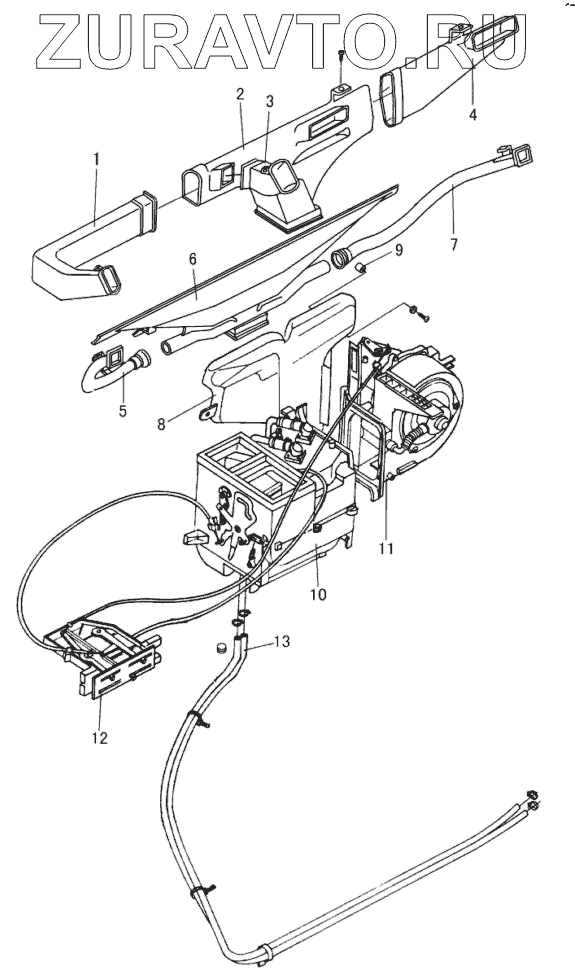 ZURAVTO.RU
2
3
4
1
7
6
9
5
8
11
10
13
12