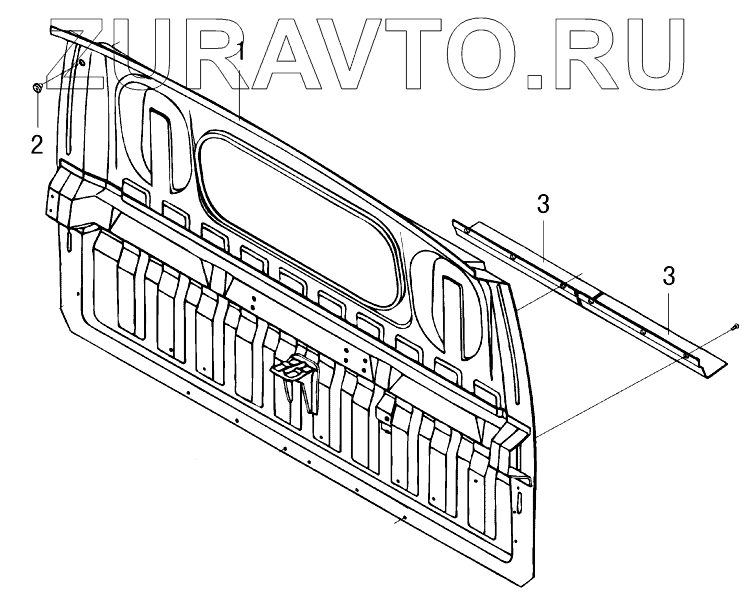 ZURAVTO.RU

1
2
3
3