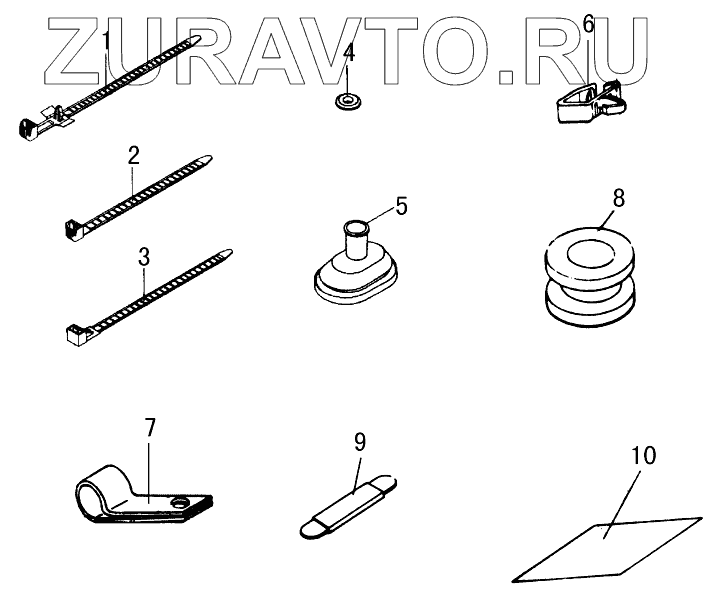 ZURAVTO.RU
1
4
6
2
5
8
3
7
9
10