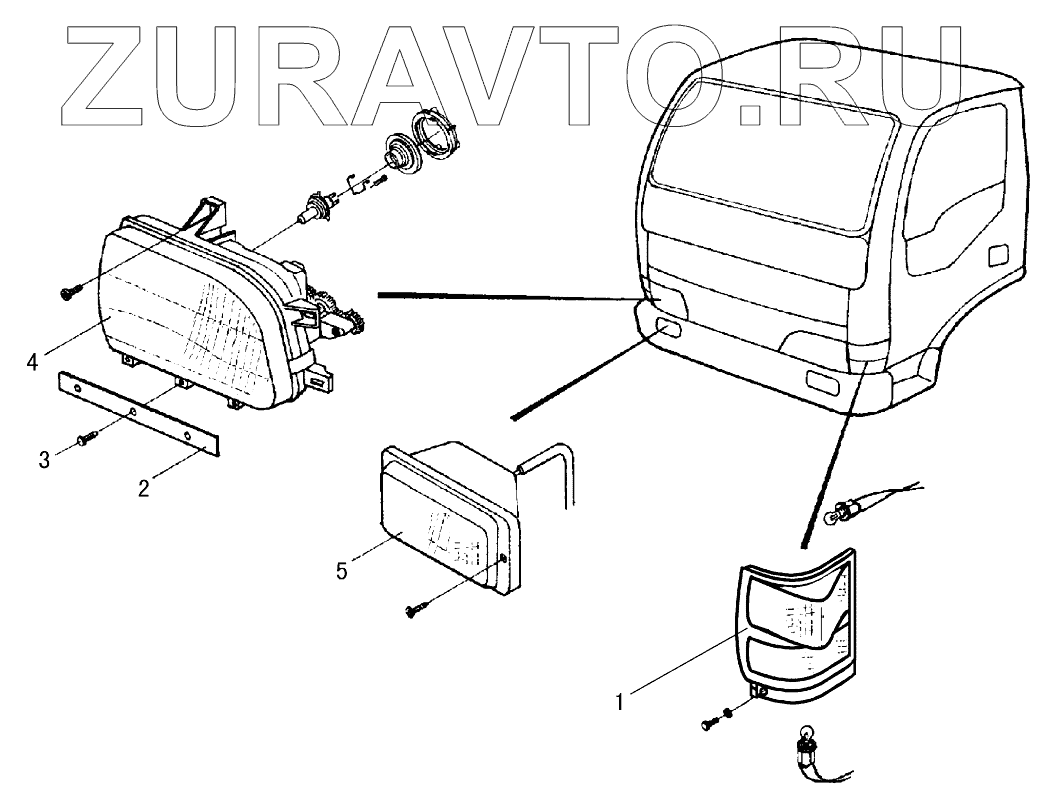 ZURAVTO.RU

4

3

2

5

1